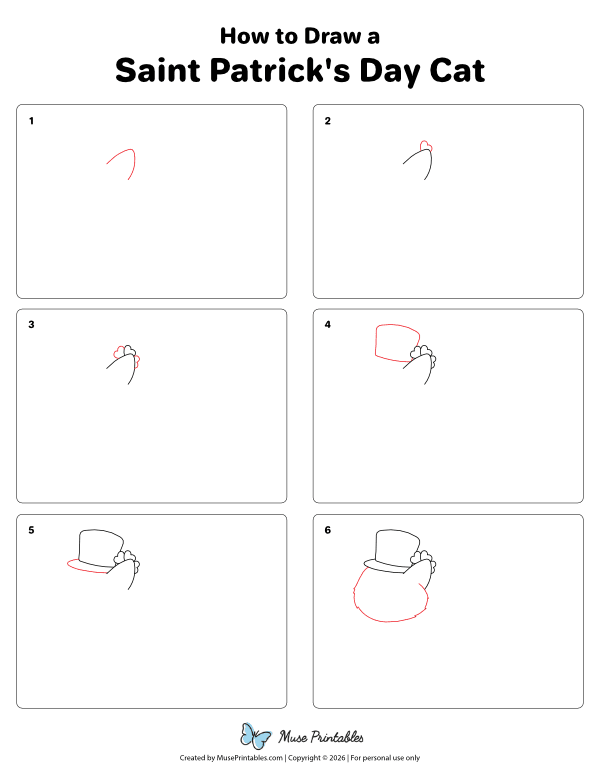 How to Draw a
Saint Patrick's Day Cat

1

2

3

4

5

6

Muse Printables

Created by MusePrintables.com | Copyright © 2026 | For personal use only