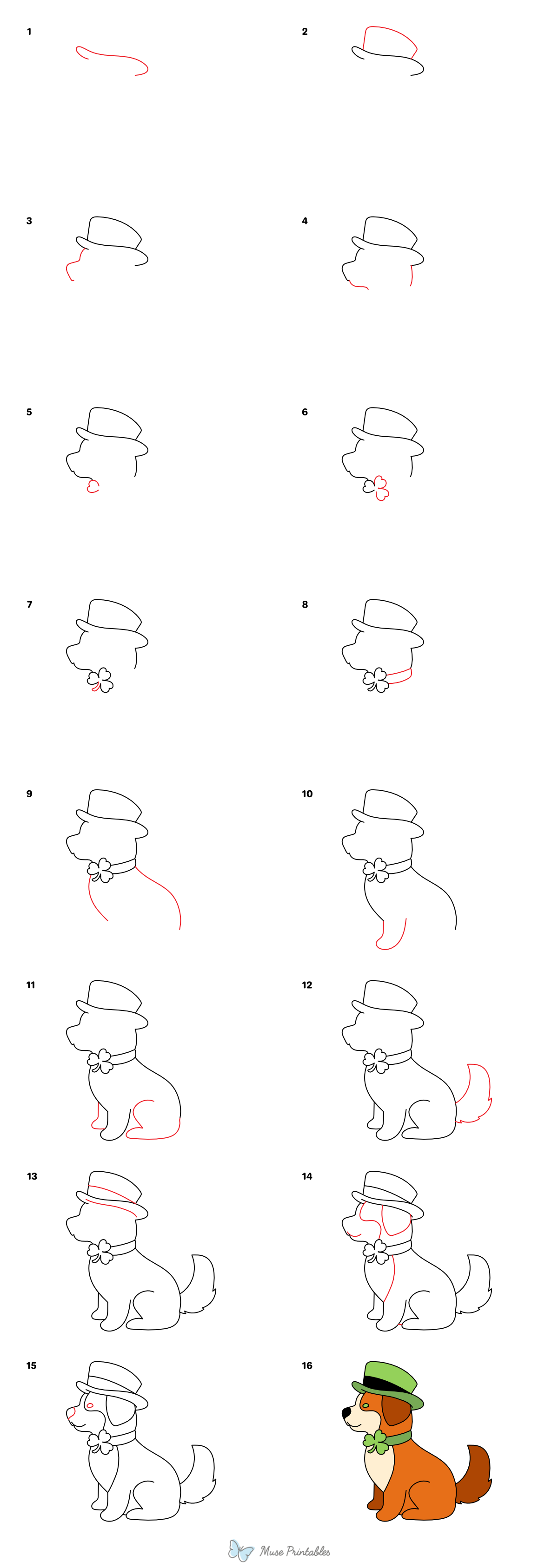 1

2

3

4

5

6

7

8

9

10

11

12

13

14

15

16

Muse Printables