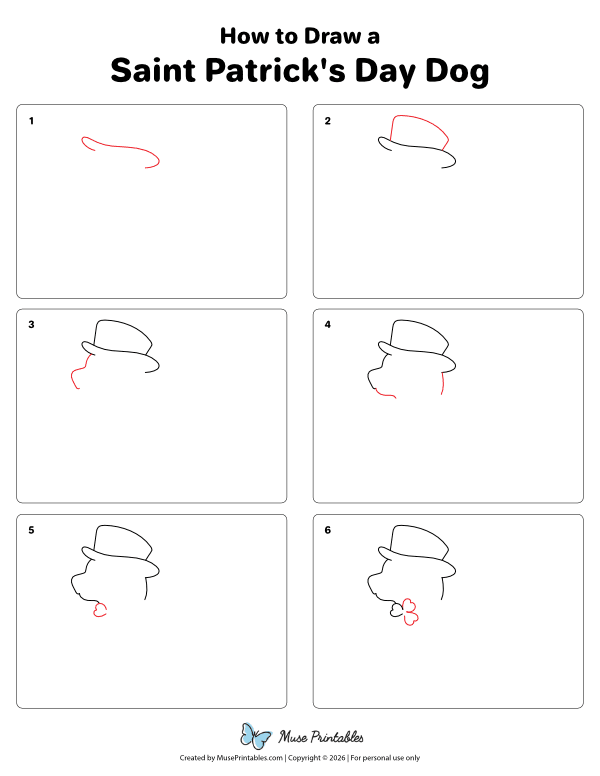 How to Draw a
Saint Patrick's Day Dog

1

2

3

4

5

6

Muse Printables

Created by MusePrintables.com | Copyright © 2026 | For personal use only