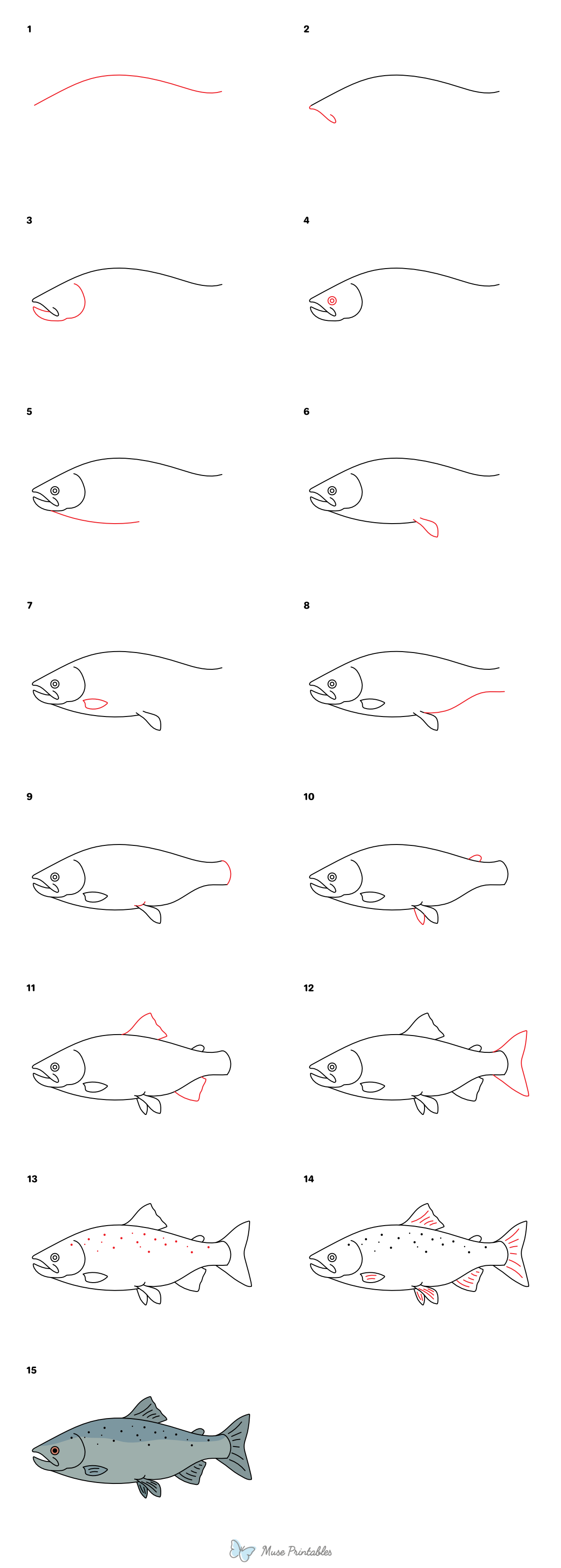 1

2

3

4

5

6

7

8

9

10

11

12

13

14

15

Muse Printables