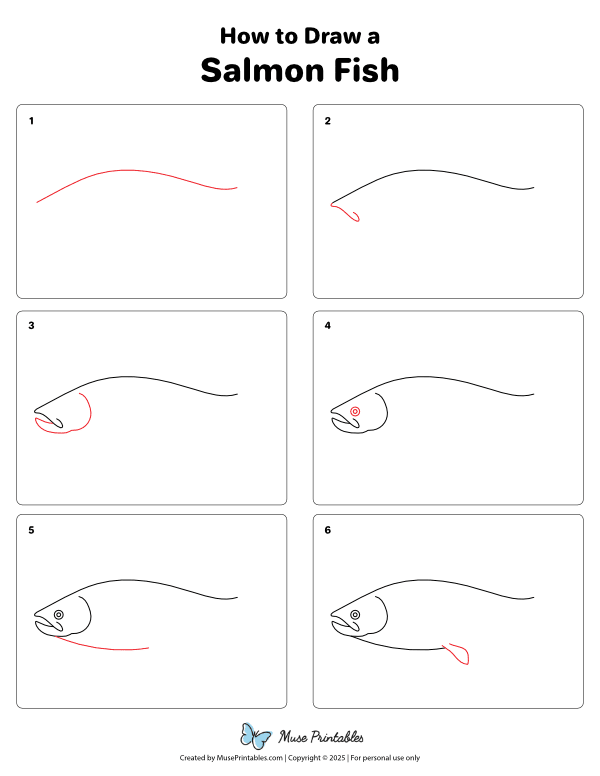 How to Draw a
Salmon Fish

1

2

3

4

5

6

Muse Printables

Created by MusePrintables.com | Copyright © 2025 | For personal use only