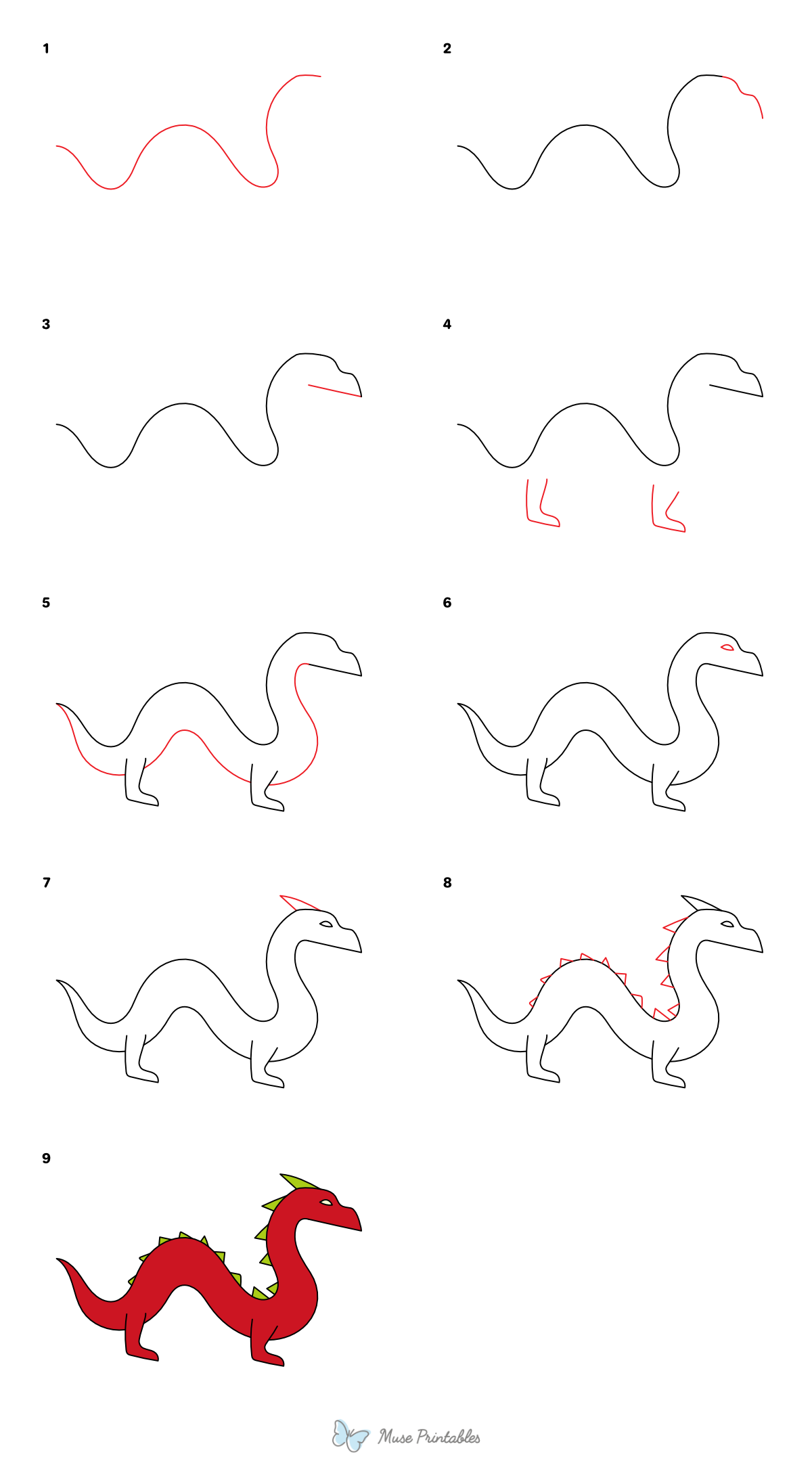 1

2

3

4

5

6

7

8

9

Muse Printables