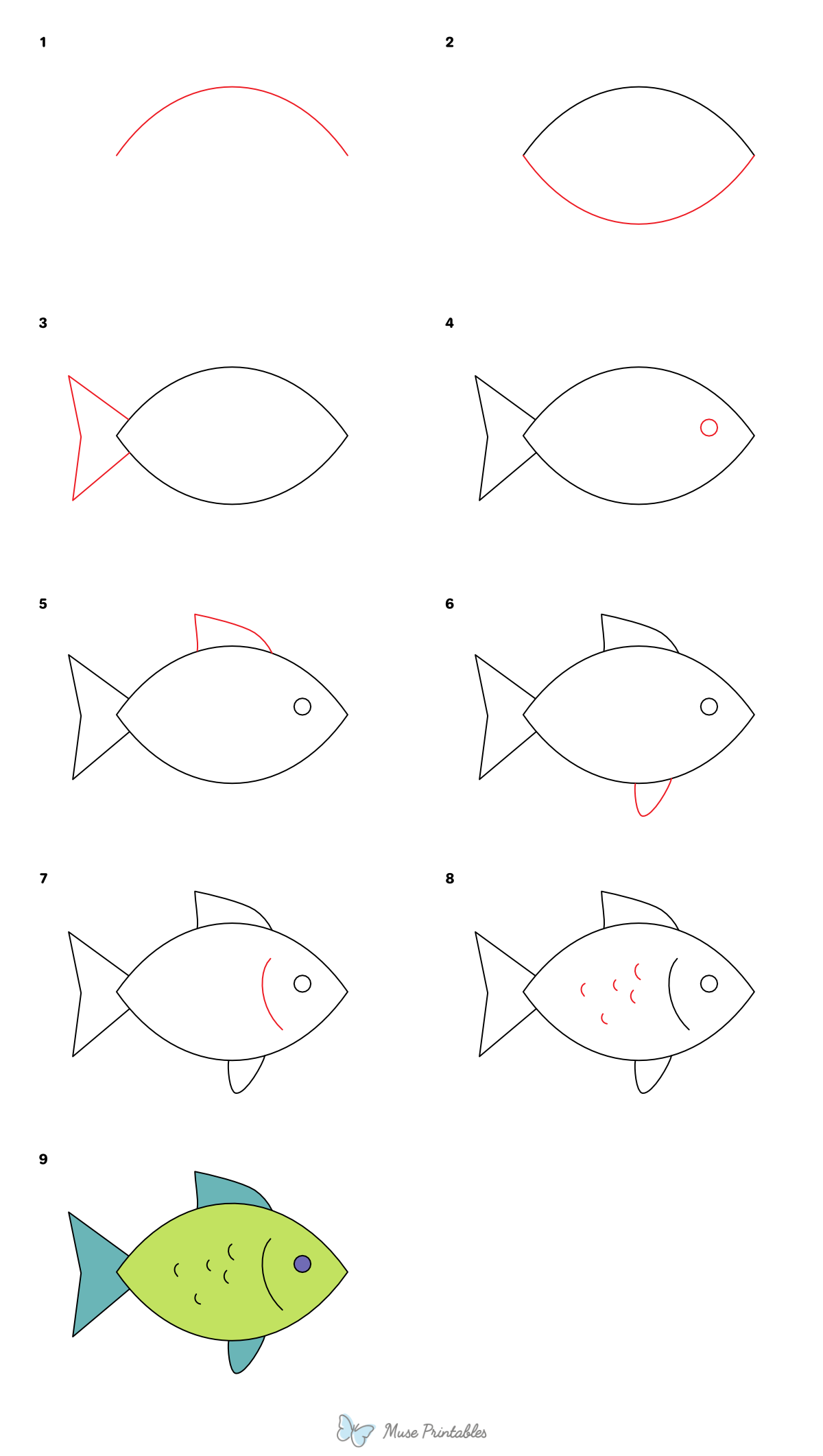 1

2

3

4

5

6

7

8

9

Muse Printables