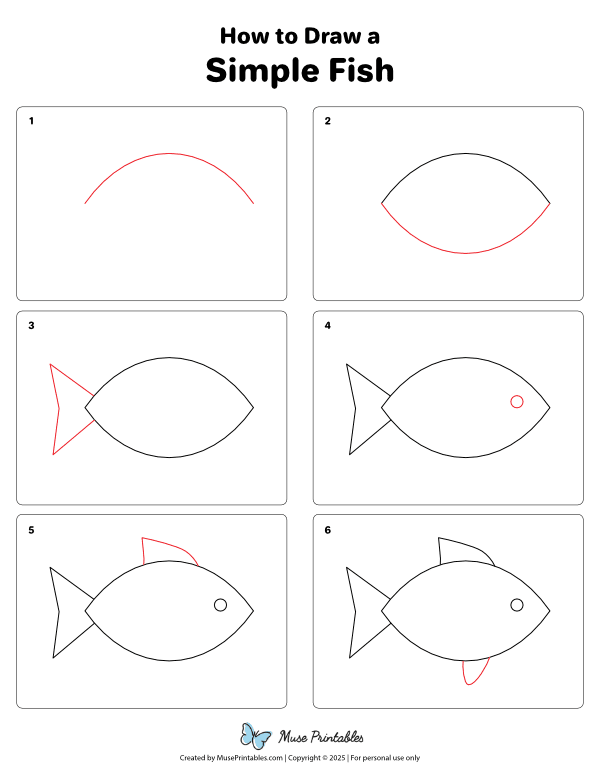 How to Draw a
Simple Fish

1

2

3

4

5

6

Muse Printables

Created by MusePrintables.com | Copyright © 2025 | For personal use only