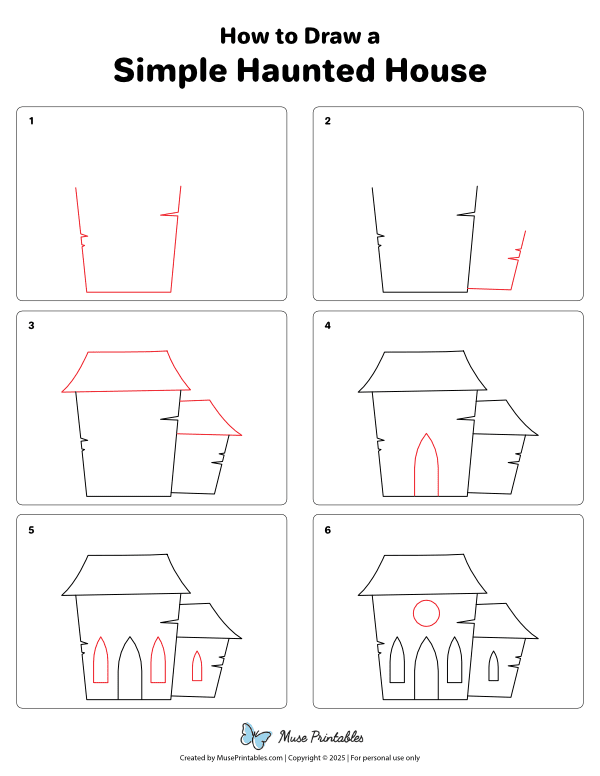 How to Draw a
Simple Haunted House

1

2

3

4

5

6

Muse Printables

Created by MusePrintables.com | Copyright © 2025 | For personal use only