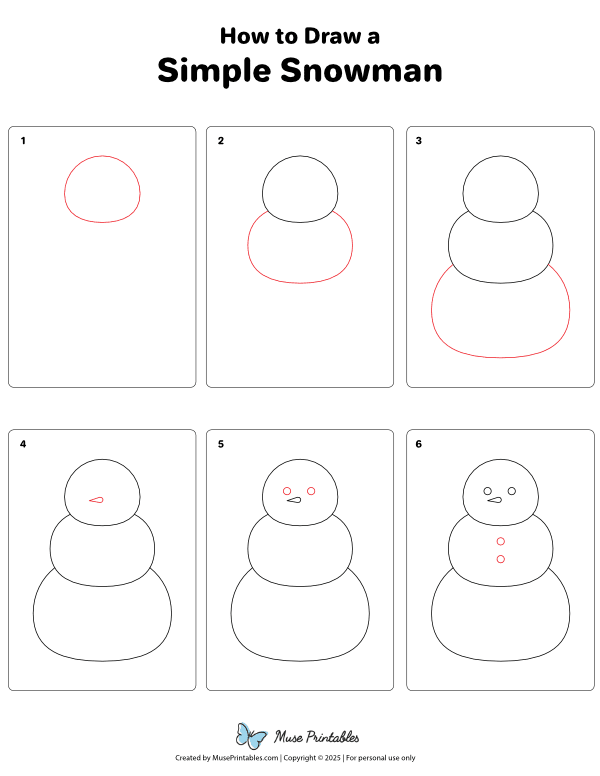 How to Draw a
Simple Snowman

1

2

3

4

5

6

Muse Printables

Created by MusePrintables.com | Copyright © 2025 | For personal use only