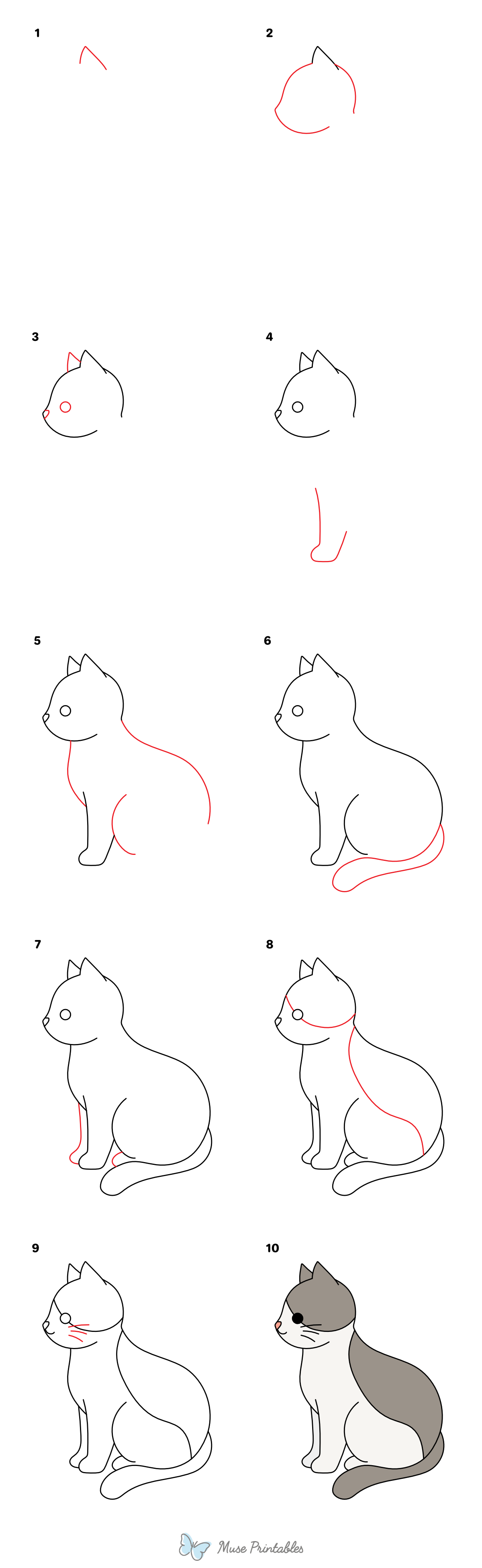 1

2

3

4

5

6

7

8

9

10

Muse Printables