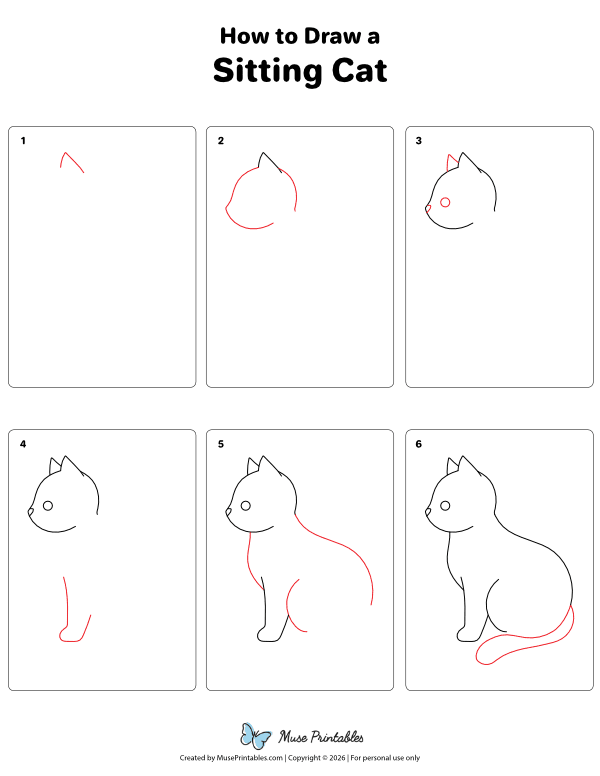 How to Draw a
Sitting Cat

1

2

3

4

5

6

Muse Printables

Created by MusePrintables.com | Copyright © 2026 | For personal use only