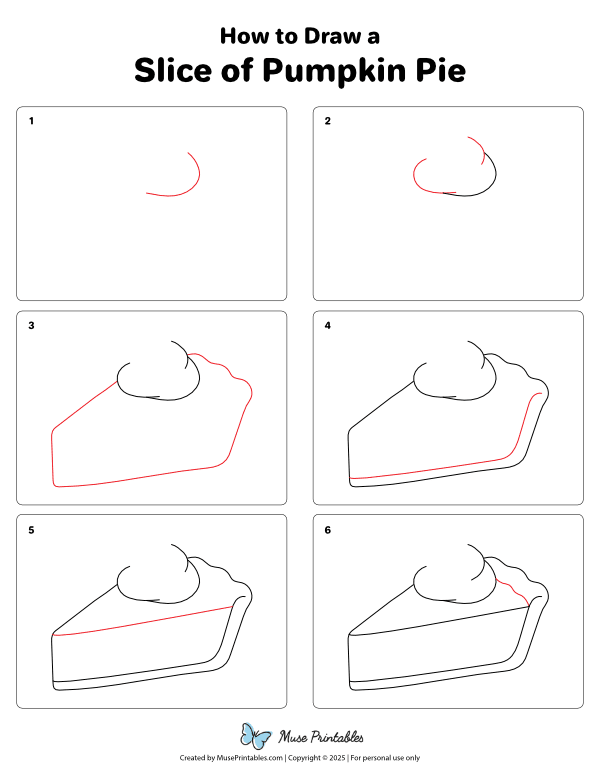 How to Draw a
Slice of Pumpkin Pie

1

2

3

4

5

6

Muse Printables

Created by MusePrintables.com | Copyright © 2025 | For personal use only