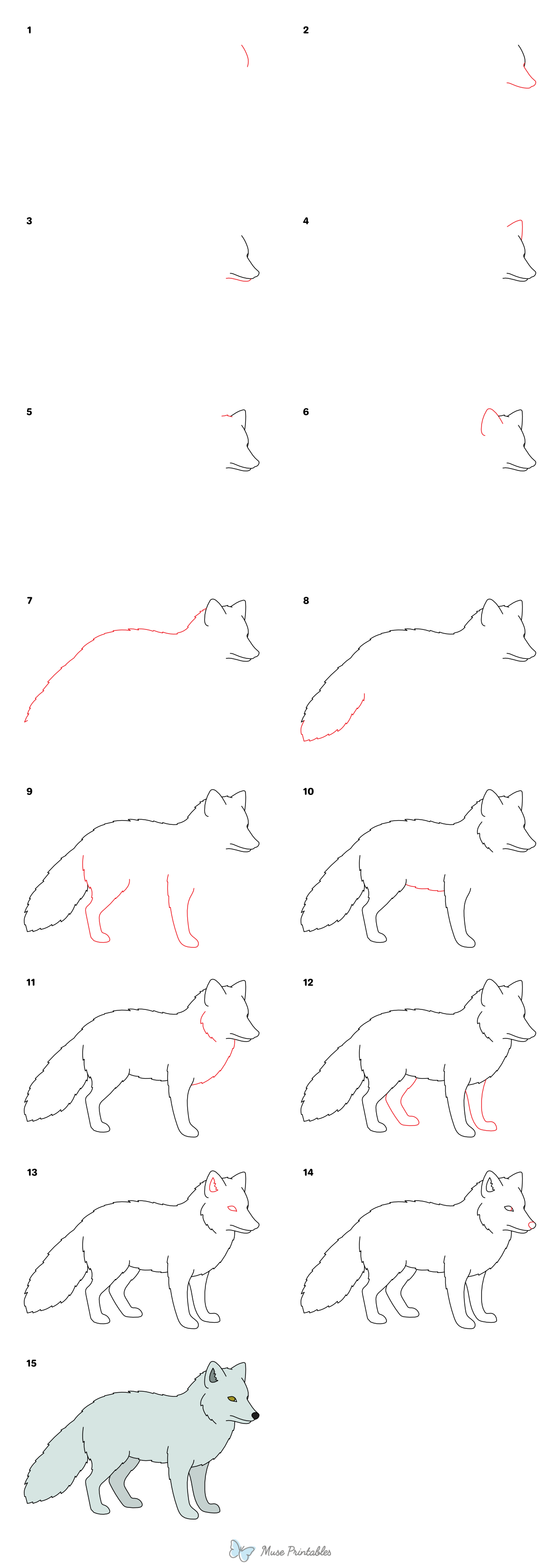 1

2

3

4

5

6

7

8

9

10

11

12

13

14

15

Muse Printables