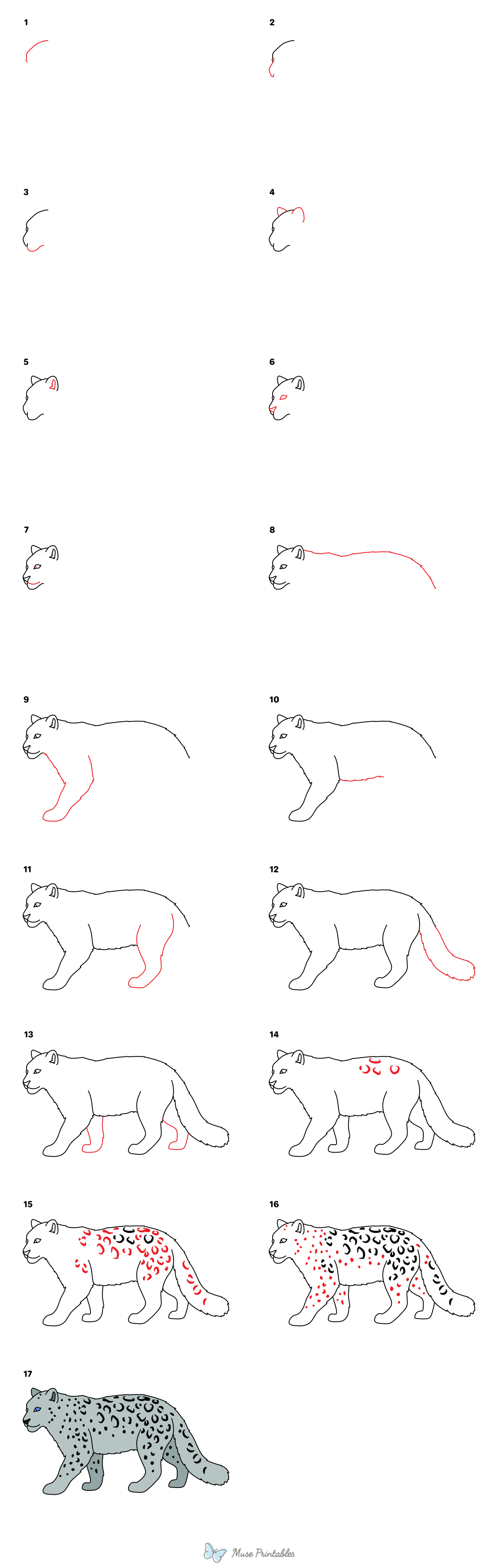 1

2

3

4

5

6

7

8

9

10

11

12

13

14

15

16

17

Muse Printables