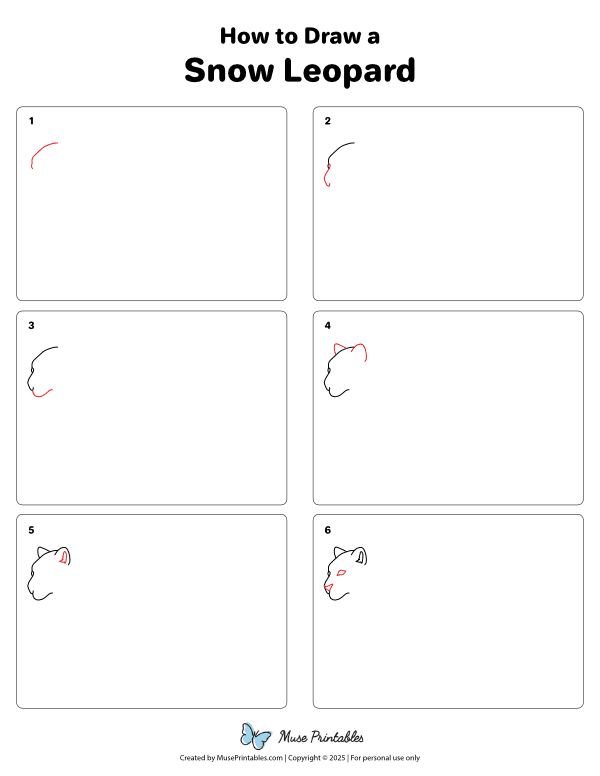 How to Draw a
Snow Leopard

1

2

3

4

5

6

Muse Printables

Created by MusePrintables.com | Copyright © 2025 | For personal use only