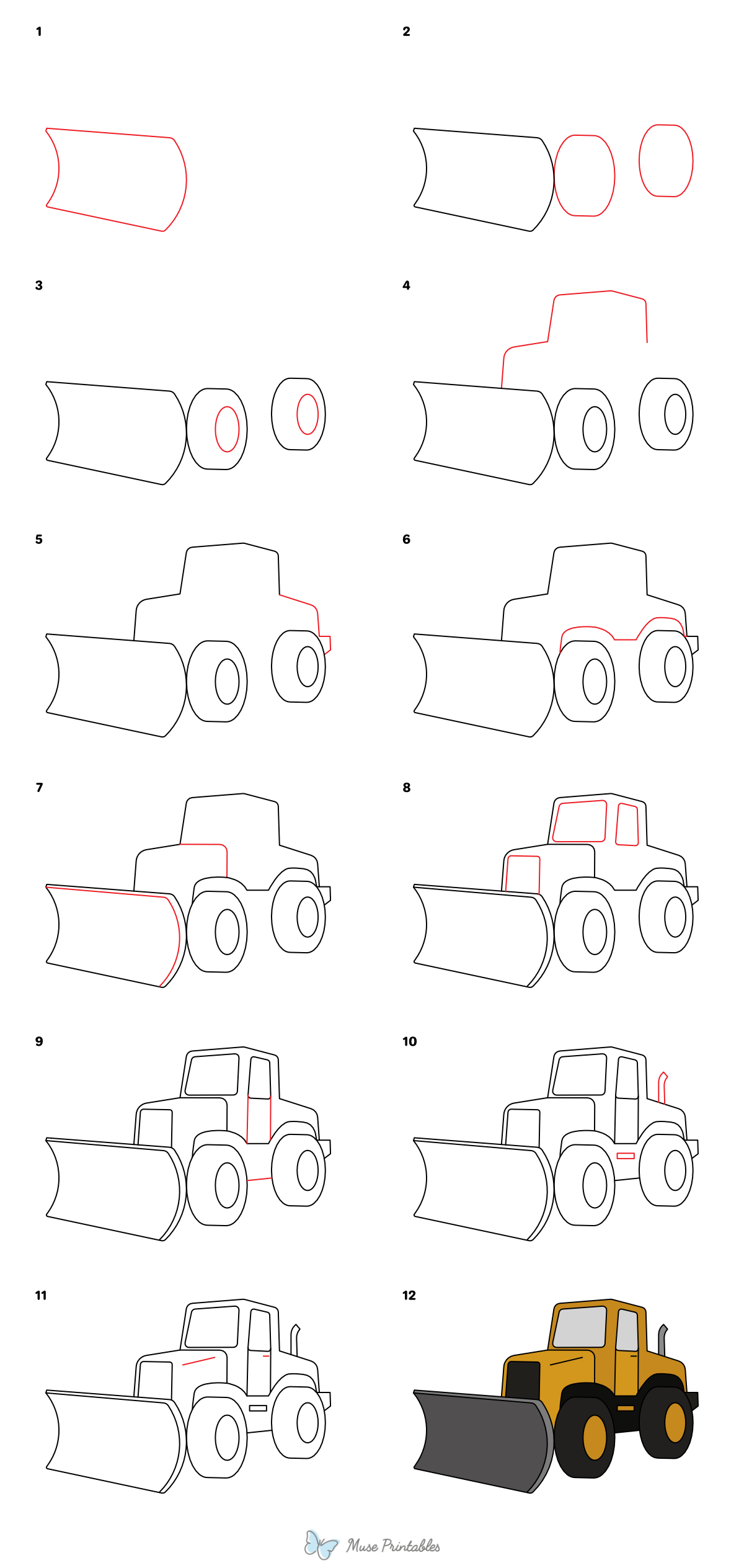 1

2

3

4

5

6

7

8

9

10

11

12

Muse Printables