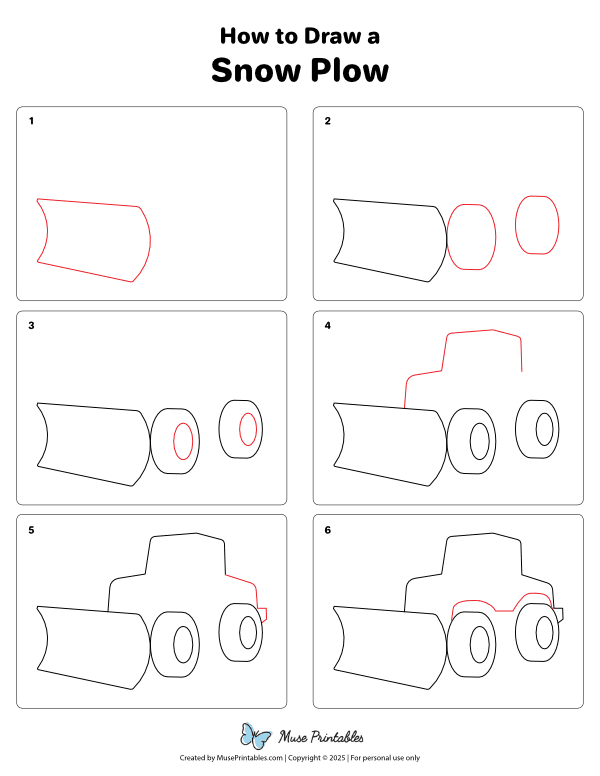 How to Draw a
Snow Plow

1

2

3

4

5

6

Muse Printables

Created by MusePrintables.com | Copyright © 2025 | For personal use only