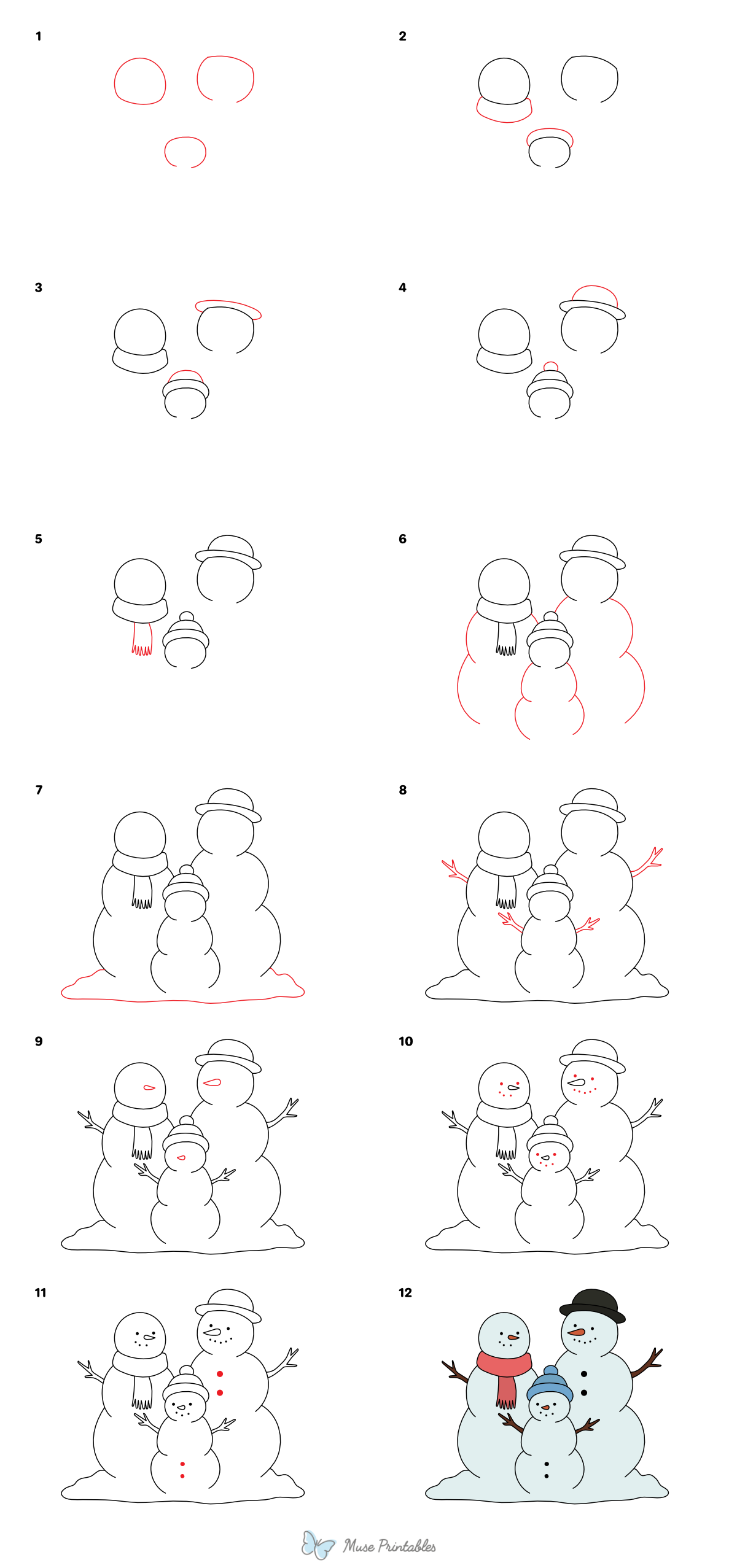 1

2

3

4

5

6

7

8

9

10

11

12

Muse Printables