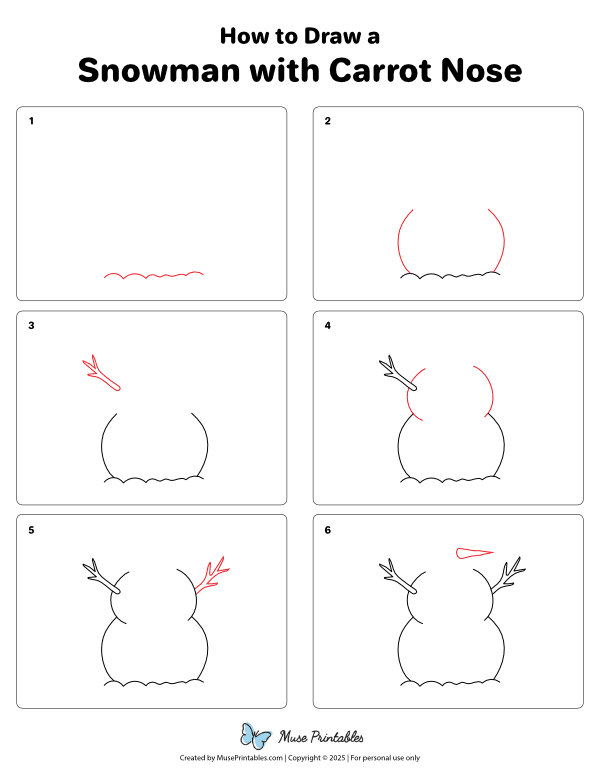 How to Draw a
Snowman with Carrot Nose

1

2

3

4

5

6

Muse Printables

Created by MusePrintables.com | Copyright © 2025 | For personal use only