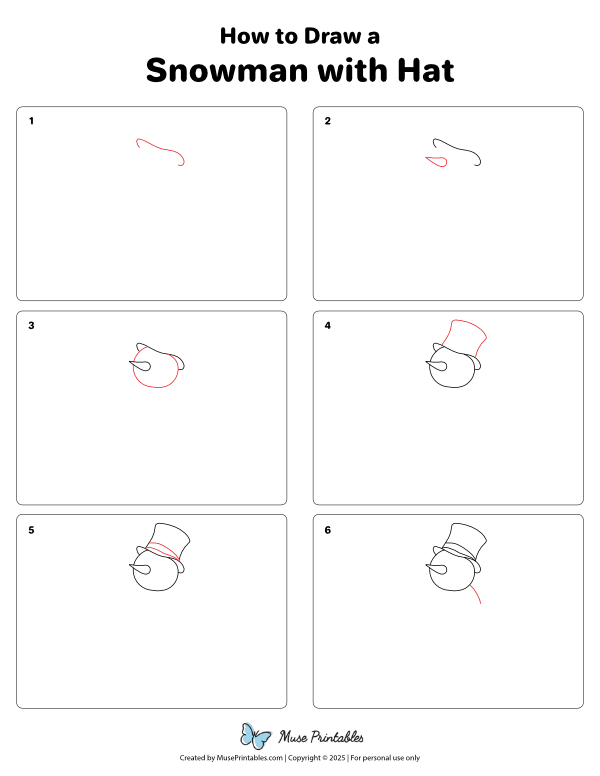 How to Draw a
Snowman with Hat

1

2

3

4

5

6

Muse Printables

Created by MusePrintables.com | Copyright © 2025 | For personal use only