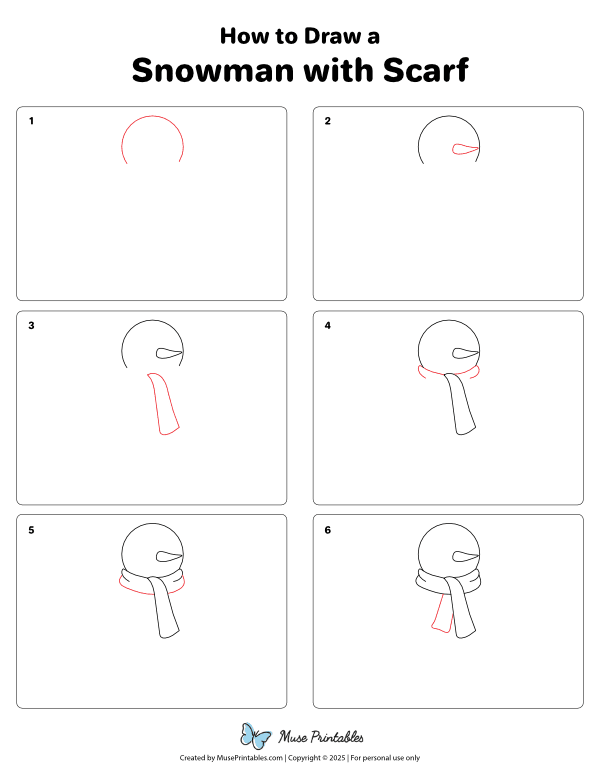 How to Draw a
Snowman with Scarf

1

2

3

4

5

6

Muse Printables

Created by MusePrintables.com | Copyright © 2025 | For personal use only