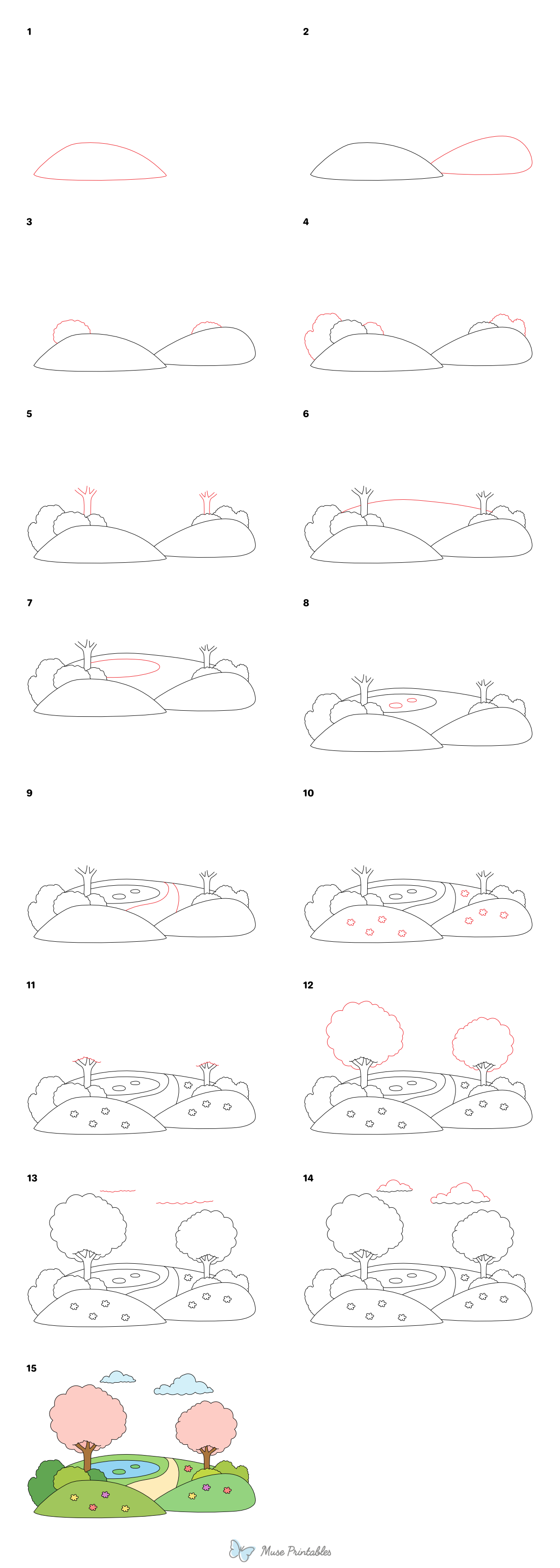 1

2

3

4

5

6

7

8

9

10

11

12

13

14

15

Muse Printables