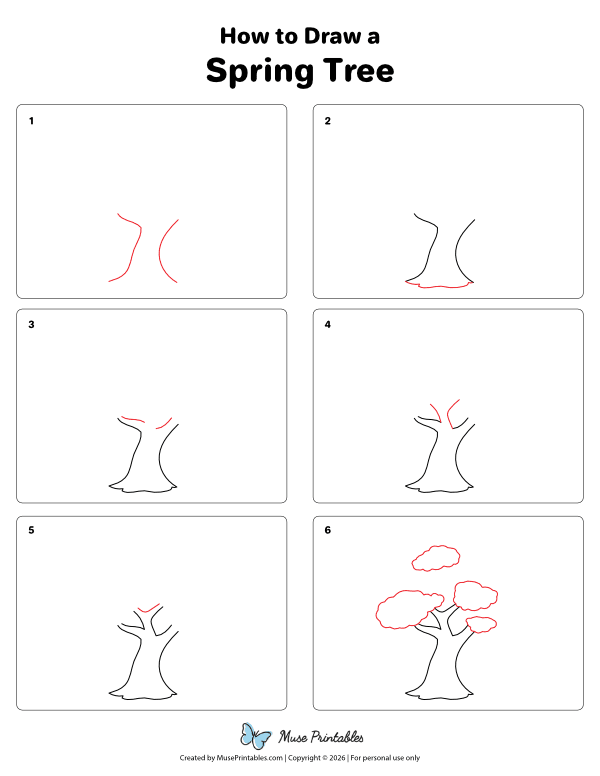 How to Draw a
Spring Tree

1

2

3

4

5

6

Muse Printables

Created by MusePrintables.com | Copyright © 2026 | For personal use only