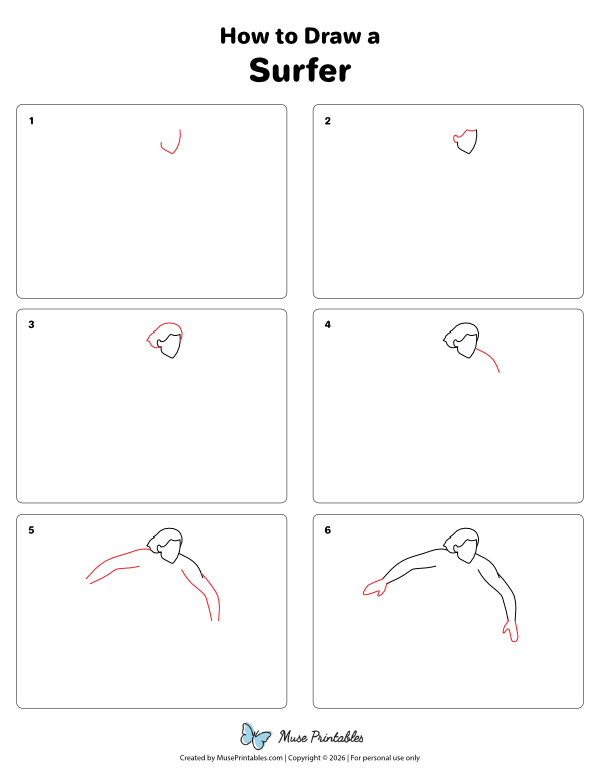 How to Draw a
Surfer

1

2

3

4

5

6

Muse Printables

Created by MusePrintables.com | Copyright © 2026 | For personal use only