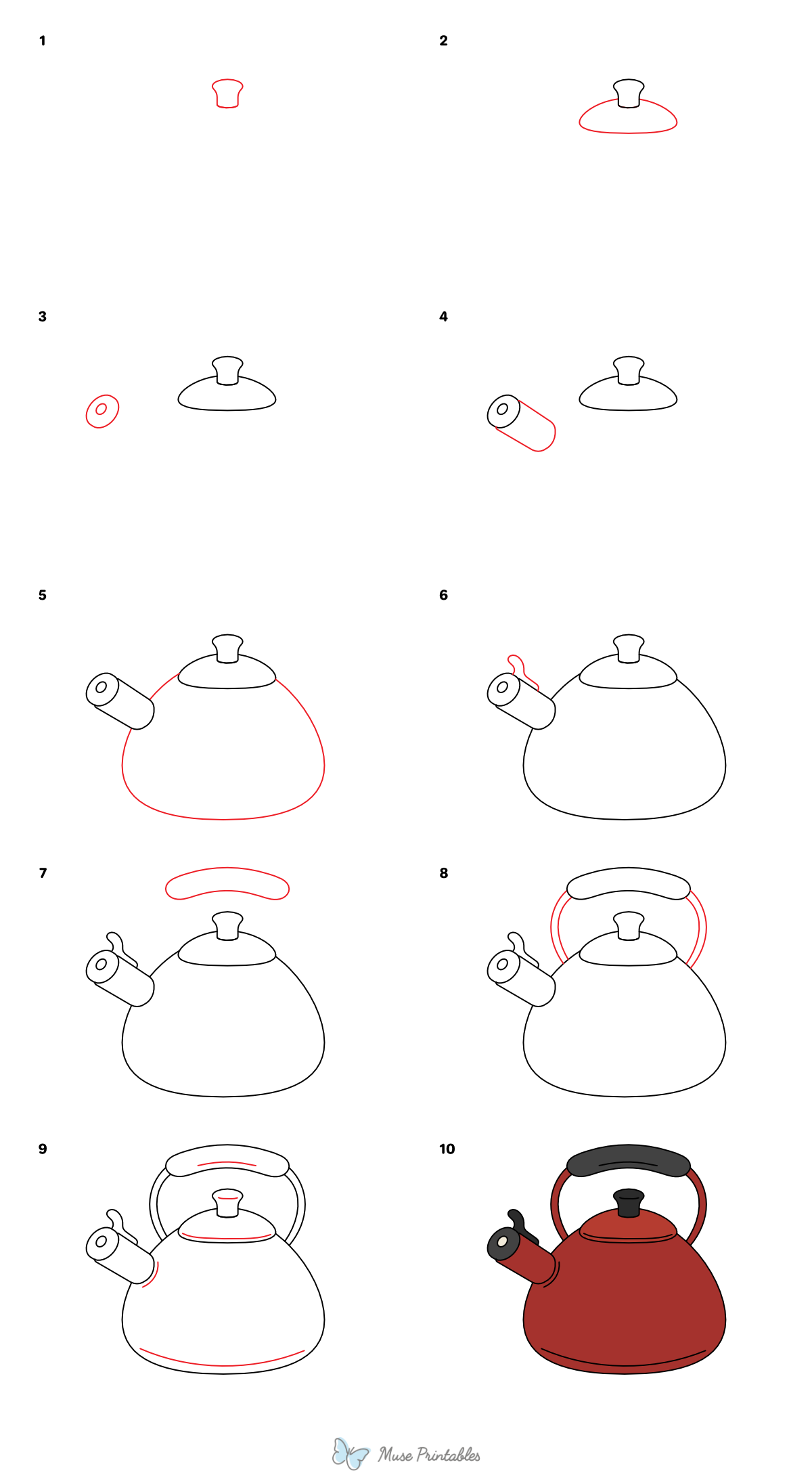 1

2

3

4

5

6

7

8

9

10

Muse Printables