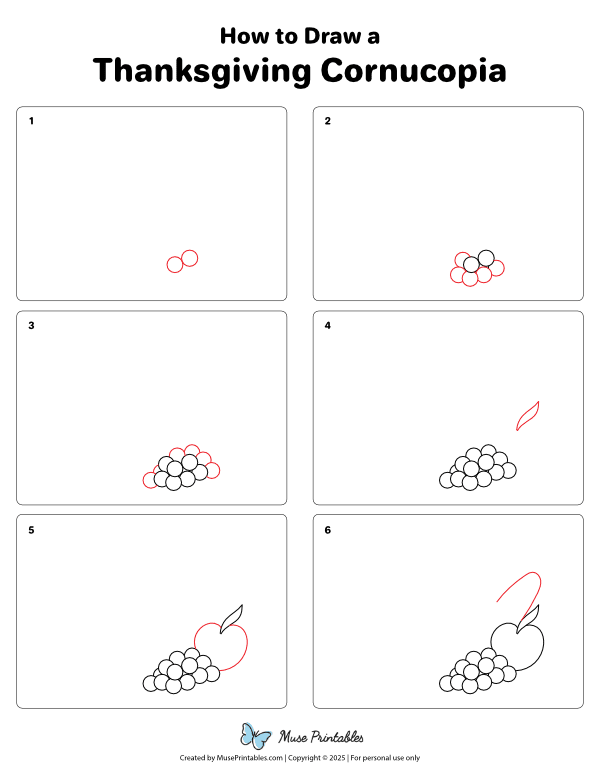 How to Draw a
Thanksgiving Cornucopia

1

2

3

4

5

6

Muse Printables

Created by MusePrintables.com | Copyright © 2025 | For personal use only