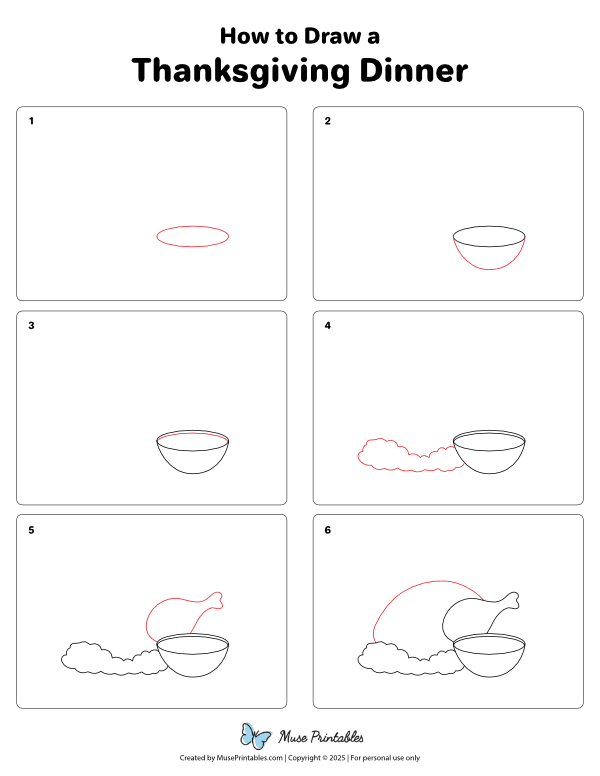 How to Draw a
Thanksgiving Dinner

1

2

3

4

5

6

Muse Printables

Created by MusePrintables.com | Copyright © 2025 | For personal use only