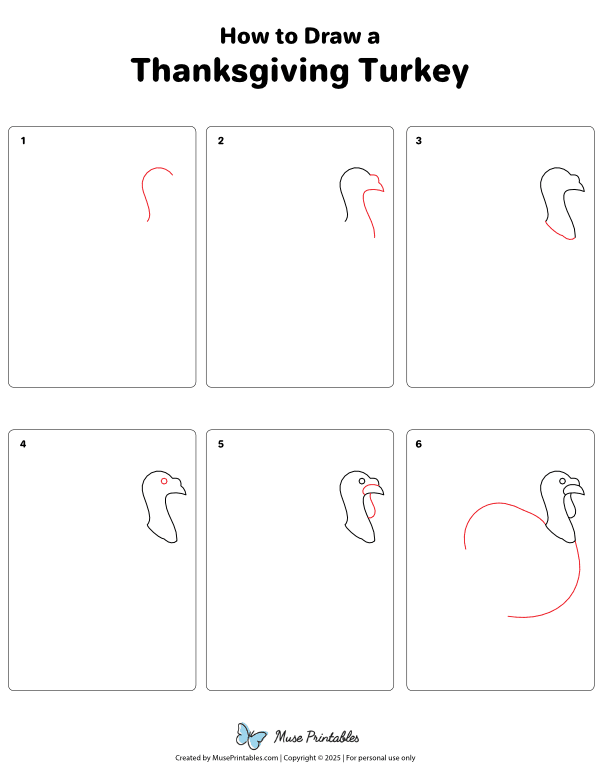 How to Draw a
Thanksgiving Turkey

1

2

3

4

5

6

Muse Printables

Created by MusePrintables.com | Copyright © 2025 | For personal use only