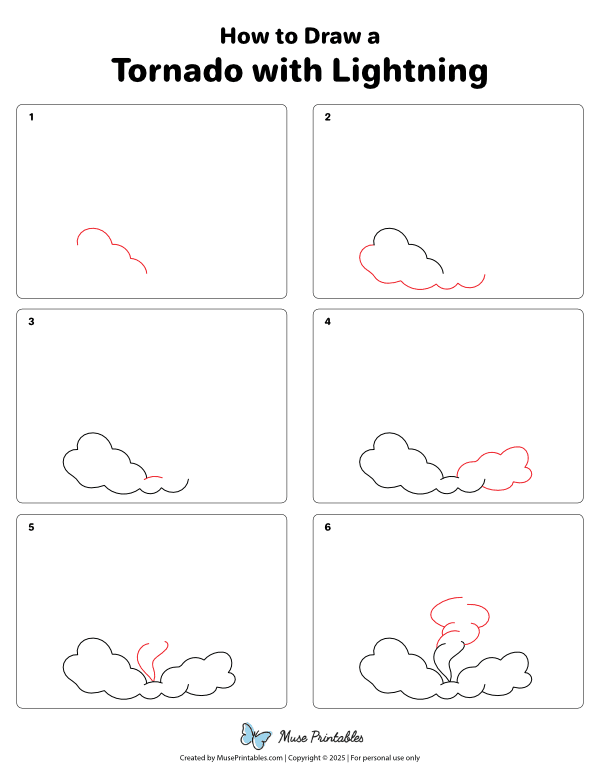 How to Draw a
Tornado with Lightning

1

2

3

4

5

6

Muse Printables

Created by MusePrintables.com | Copyright © 2025 | For personal use only