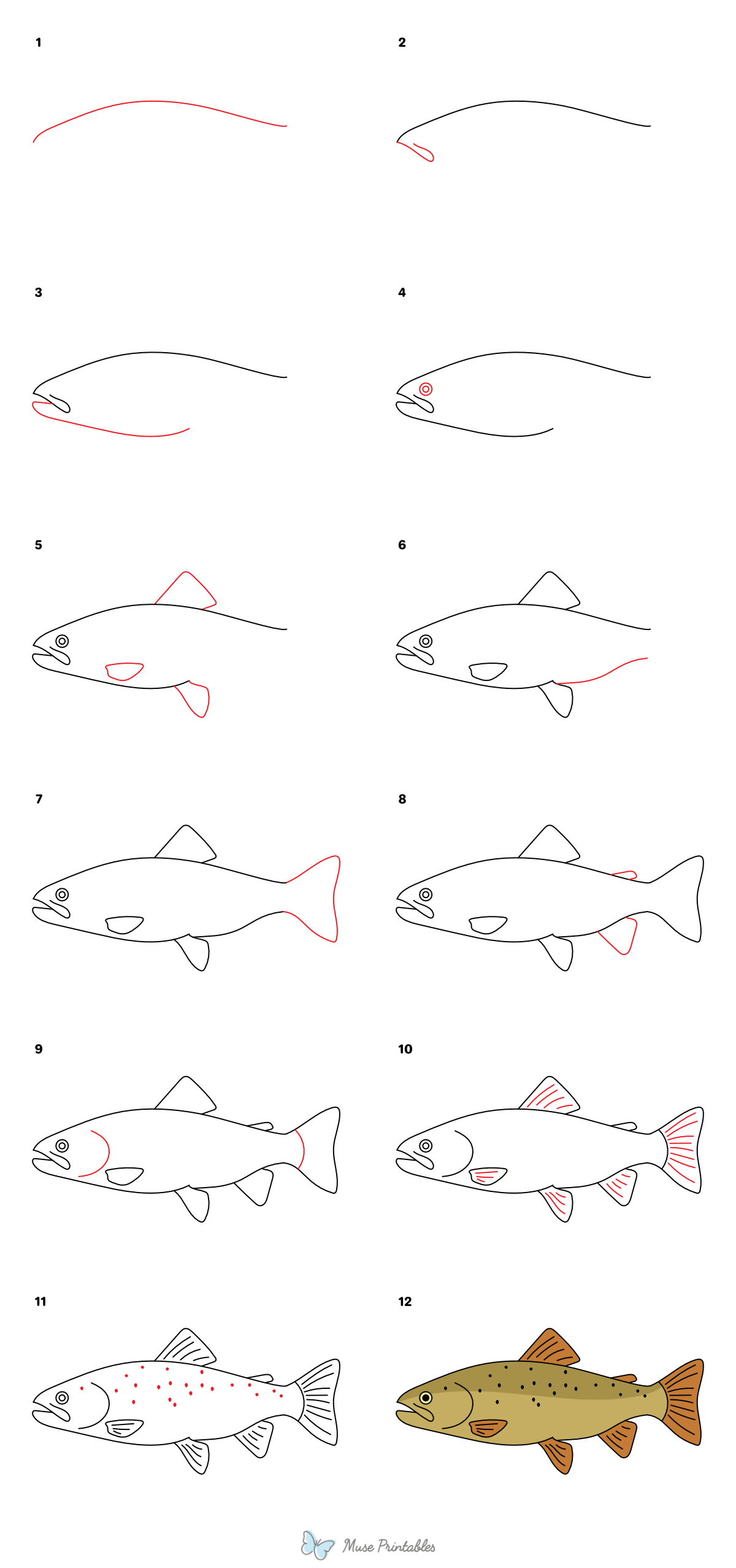 1

2

3

4

5

6

7

8

9

10

11

12

Muse Printables