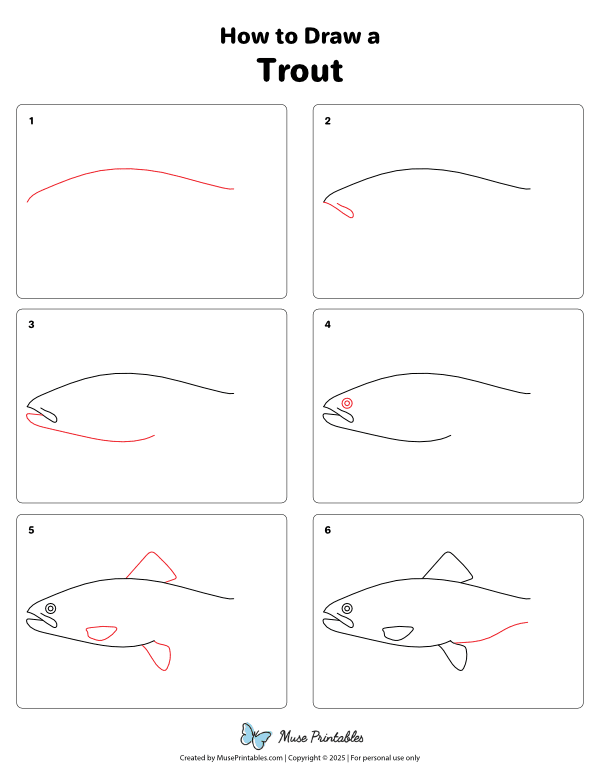 How to Draw a
Trout

1

2

3

4

5

6

Muse Printables

Created by MusePrintables.com | Copyright © 2025 | For personal use only