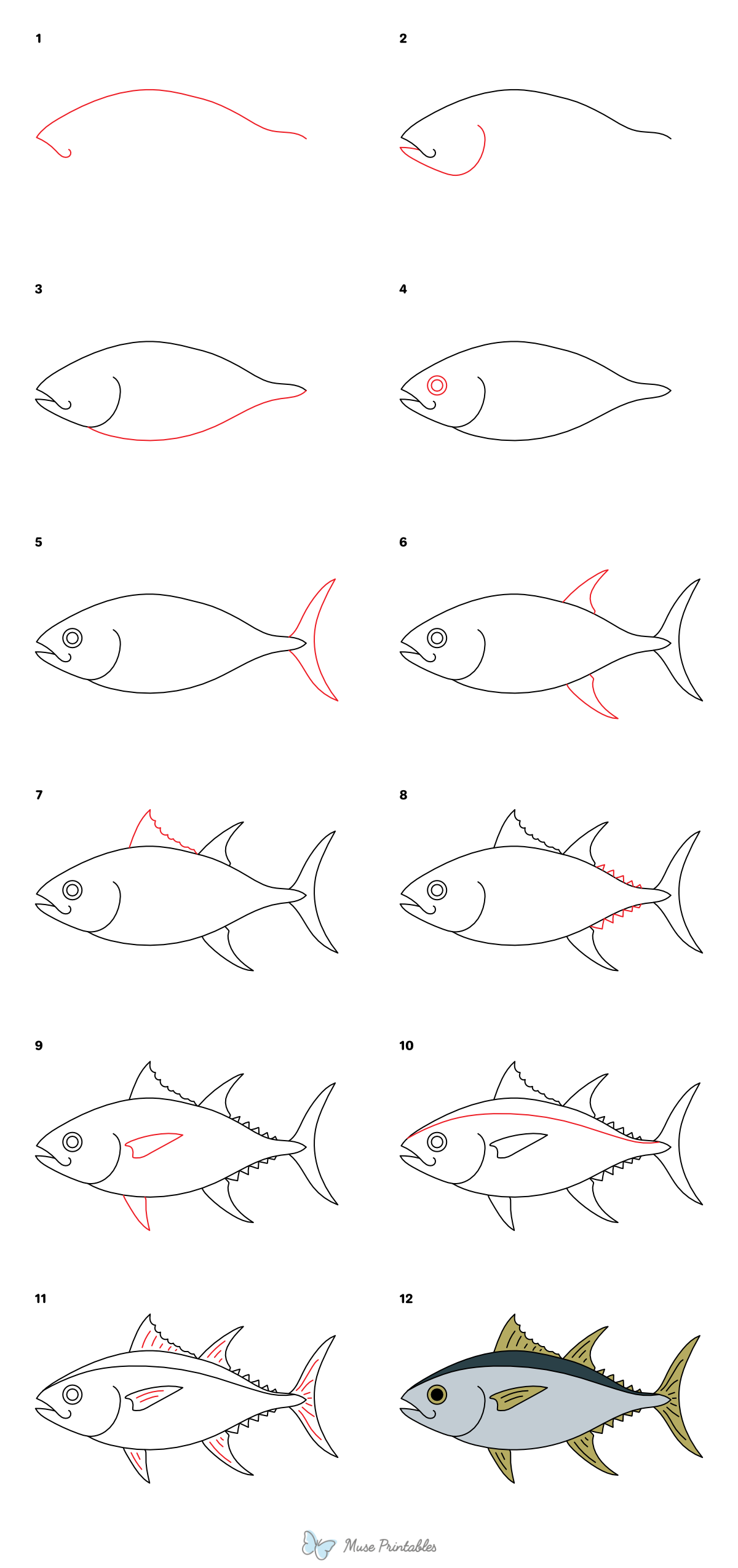 1

2

3

4

5

6

7

8

9

10

11

12

Muse Printables