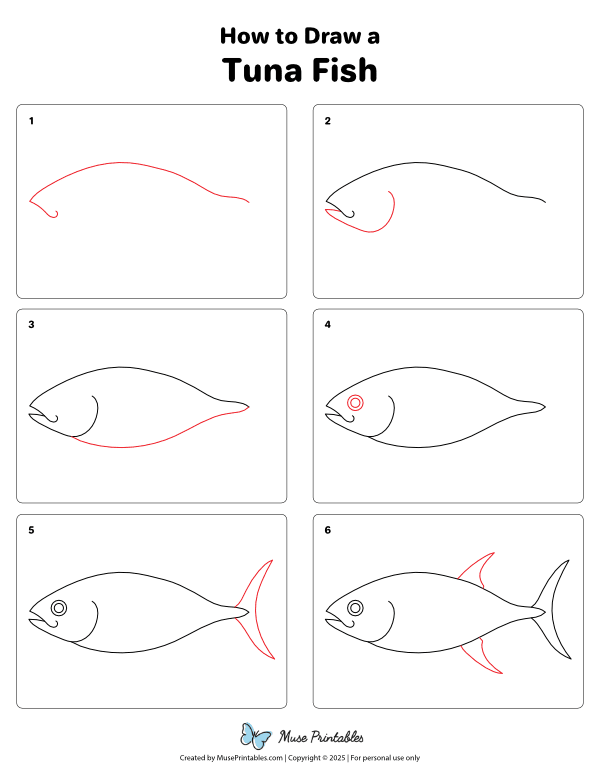 How to Draw a
Tuna Fish

1

2

3

4

5

6

Muse Printables

Created by MusePrintables.com | Copyright © 2025 | For personal use only