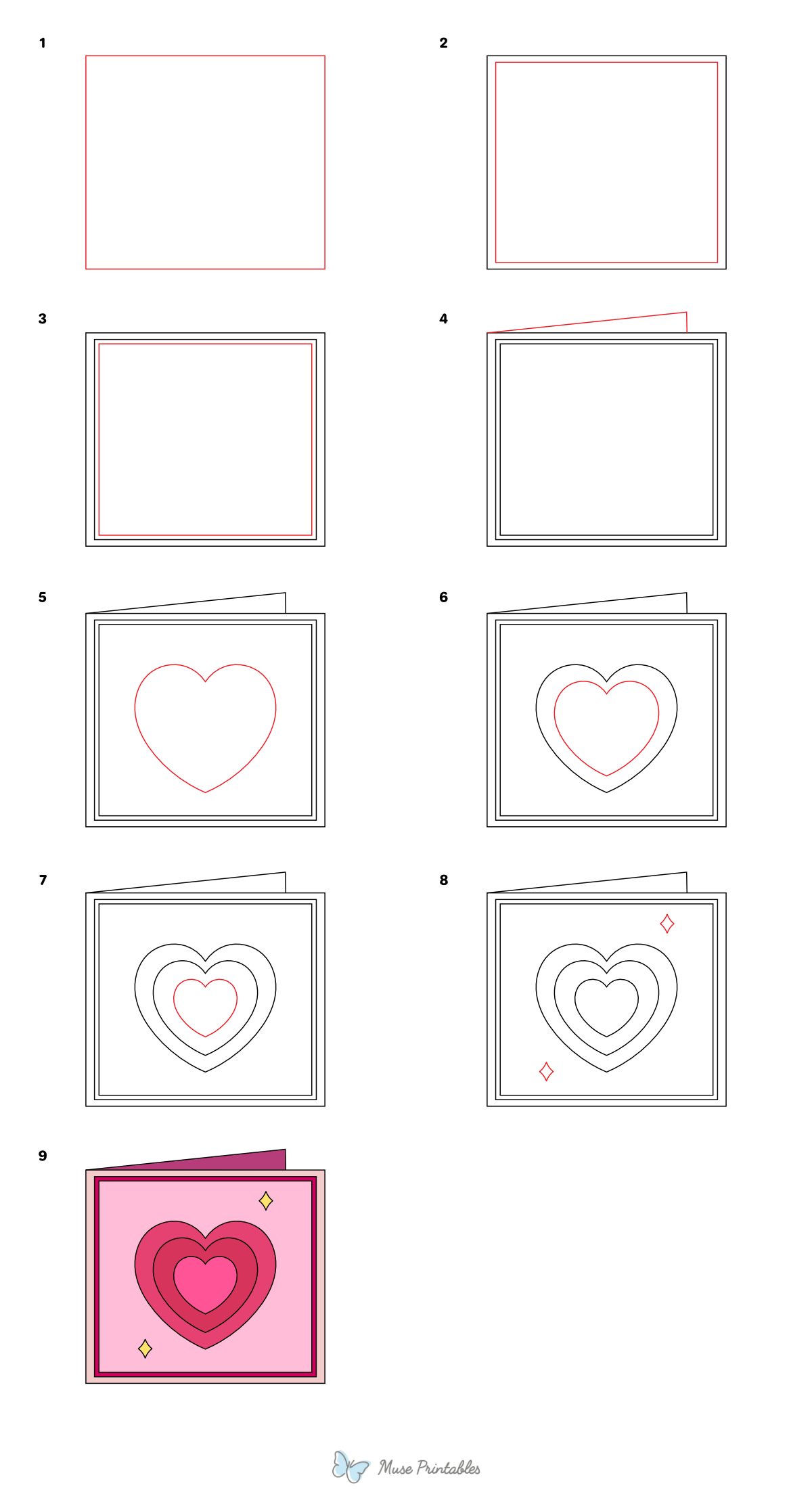 1

2

3

4

5

6

7

8

9

Muse Printables