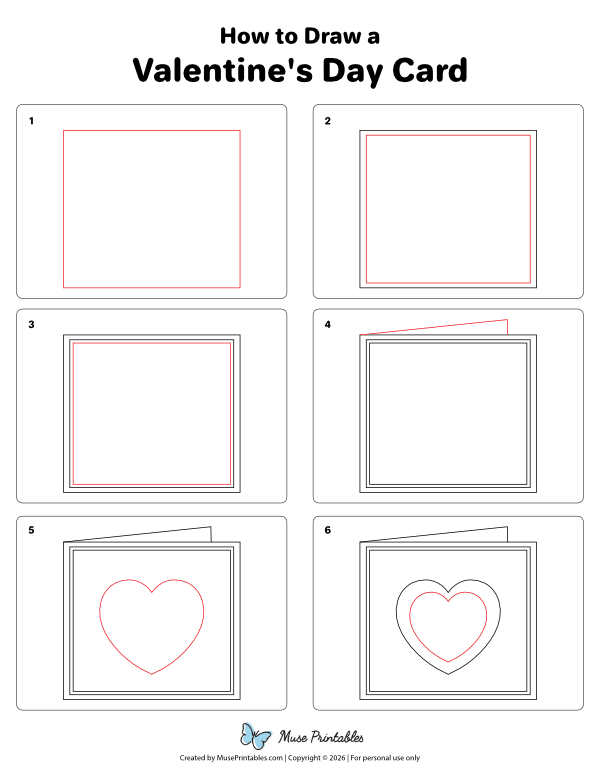 How to Draw a
Valentine's Day Card

1

2

3

4

5

6

Muse Printables

Created by MusePrintables.com | Copyright © 2026 | For personal use only