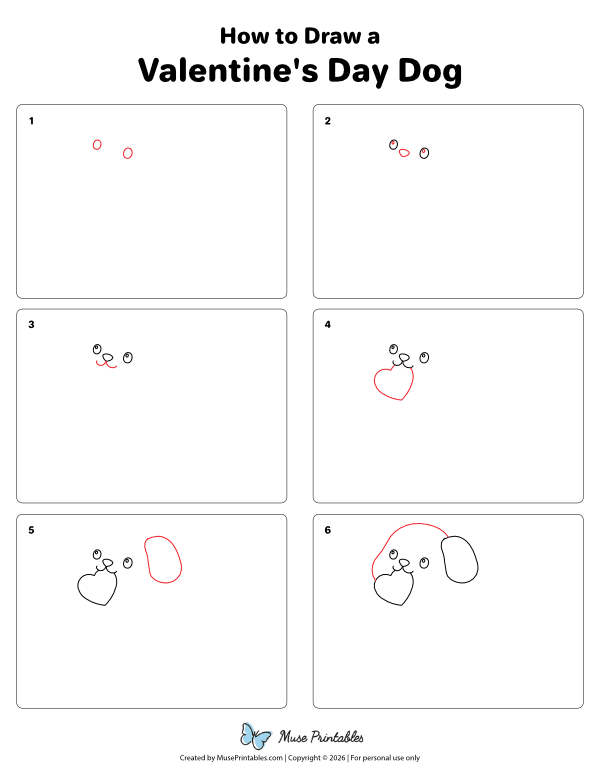 How to Draw a
Valentine's Day Dog

1

2

3

4

5

6

Muse Printables

Created by MusePrintables.com | Copyright © 2026 | For personal use only