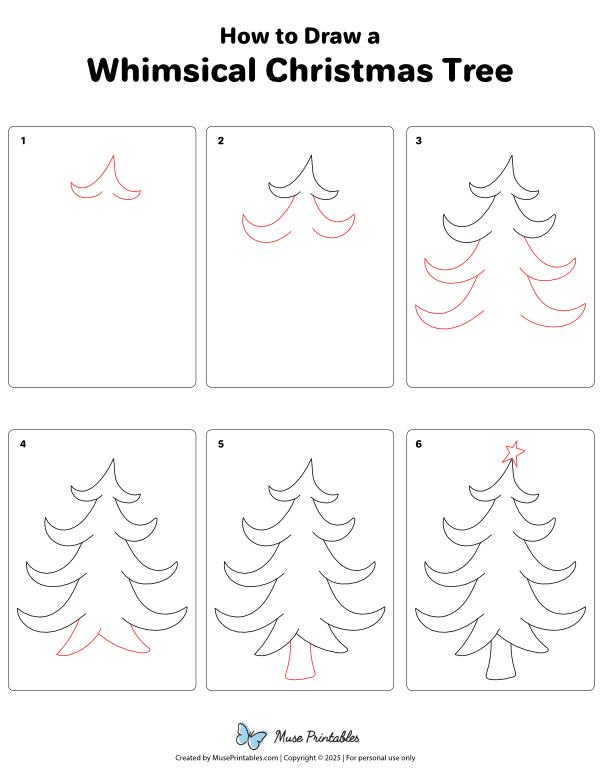 How to Draw a
Whimsical Christmas Tree

1

2

3

4

5

6

Muse Printables

Created by MusePrintables.com | Copyright © 2025 | For personal use only