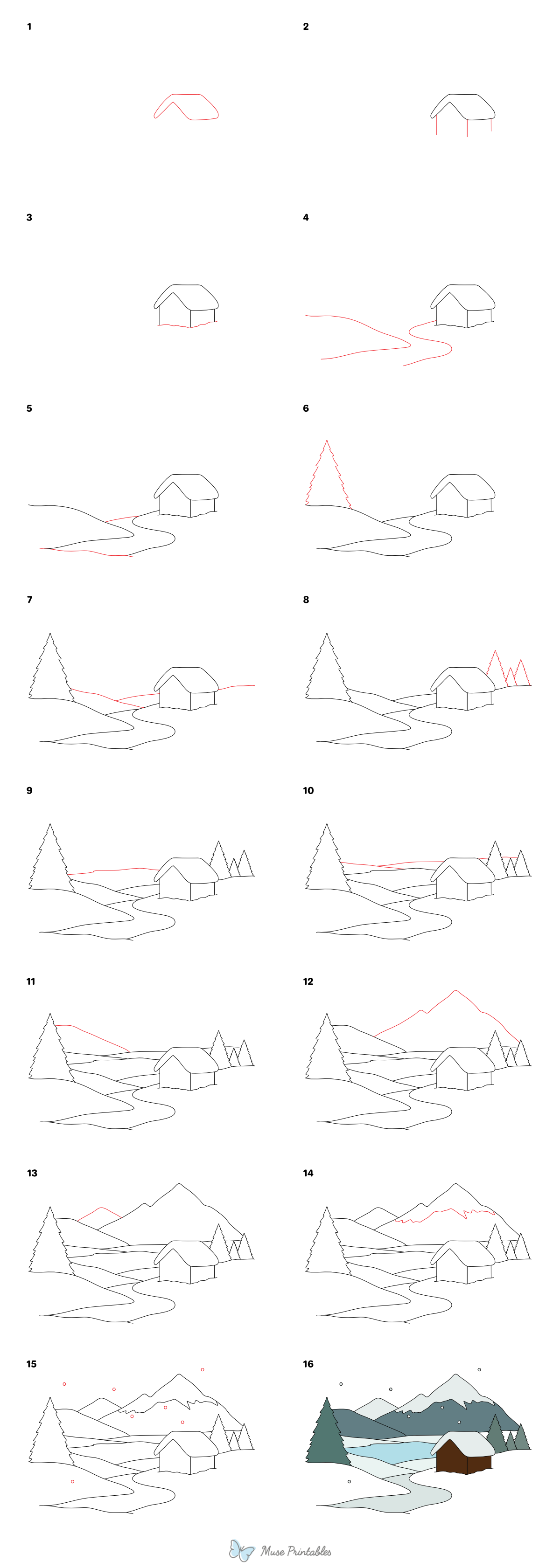 1

2

3

4

5

6

7

8

9

10

11

12

13

14

15

16

Muse Printables