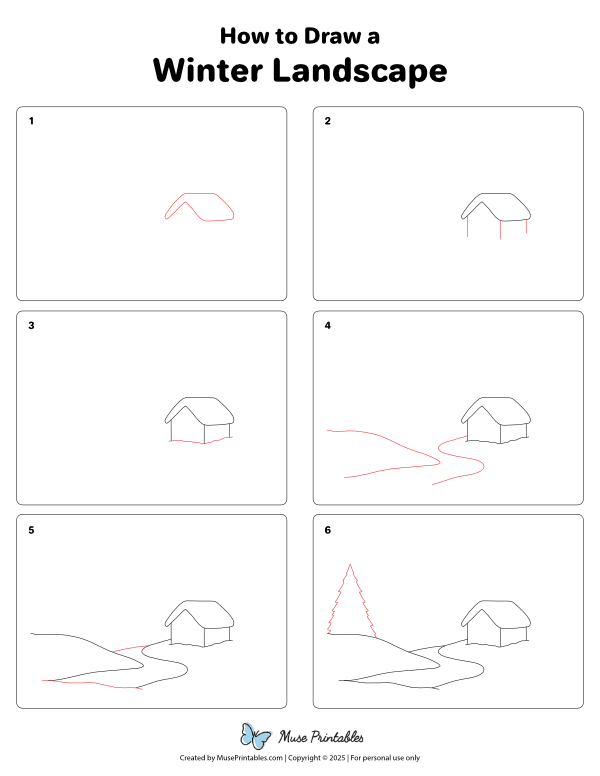 How to Draw a
Winter Landscape

1

2

3

4

5

6

Muse Printables

Created by MusePrintables.com | Copyright © 2025 | For personal use only