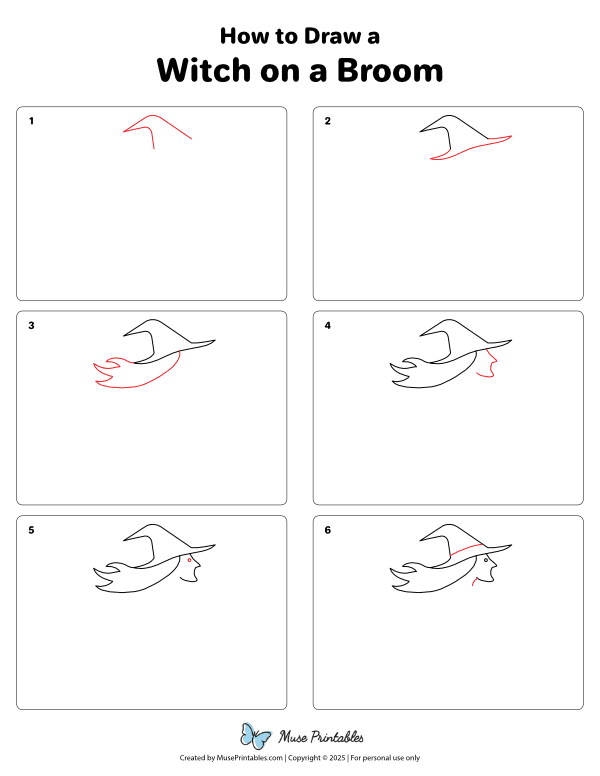 How to Draw a
Witch on a Broom

1

2

3

4

5

6

Muse Printables

Created by MusePrintables.com | Copyright © 2025 | For personal use only