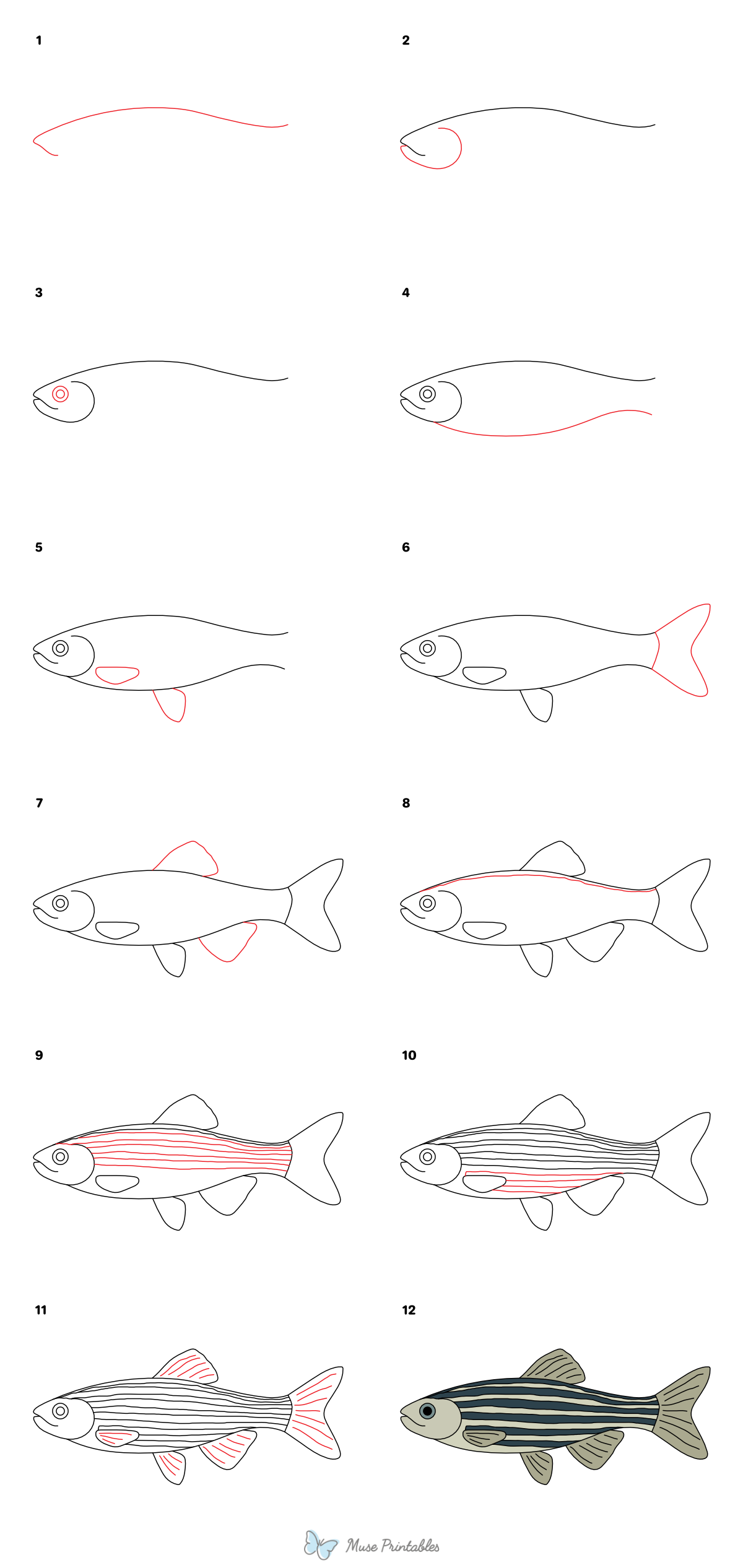 1

2

3

4

5

6

7

8

9

10

11

12

Muse Printables