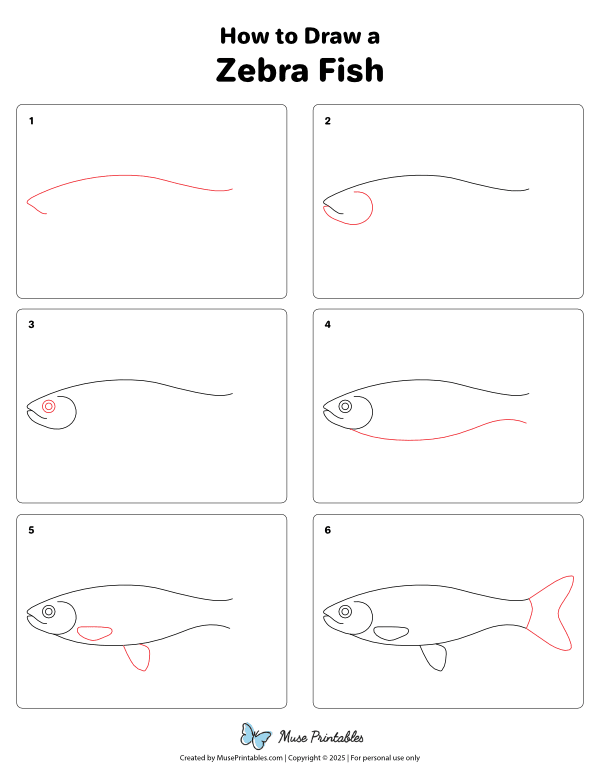 How to Draw a
Zebra Fish

1

2

3

4

5

6

Muse Printables

Created by MusePrintables.com | Copyright © 2025 | For personal use only