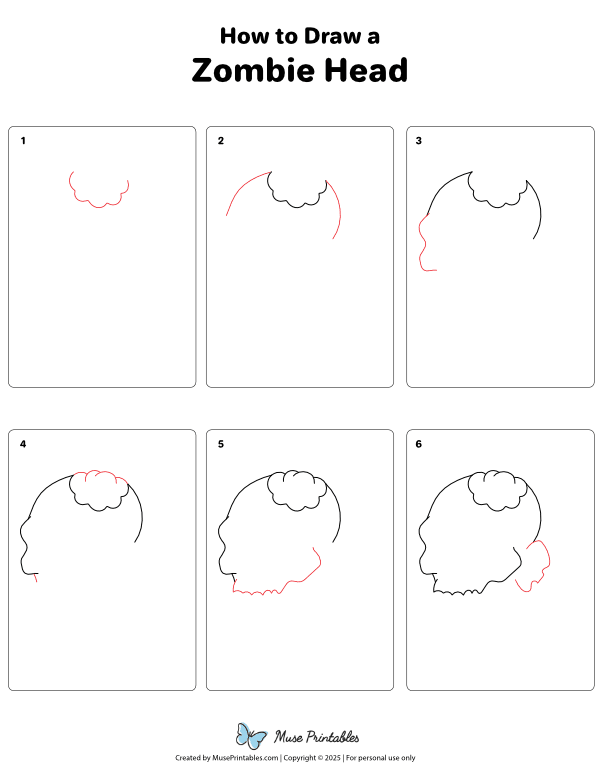 How to Draw a
Zombie Head

1

2

3

4

5

6

Muse Printables

Created by MusePrintables.com | Copyright © 2025 | For personal use only