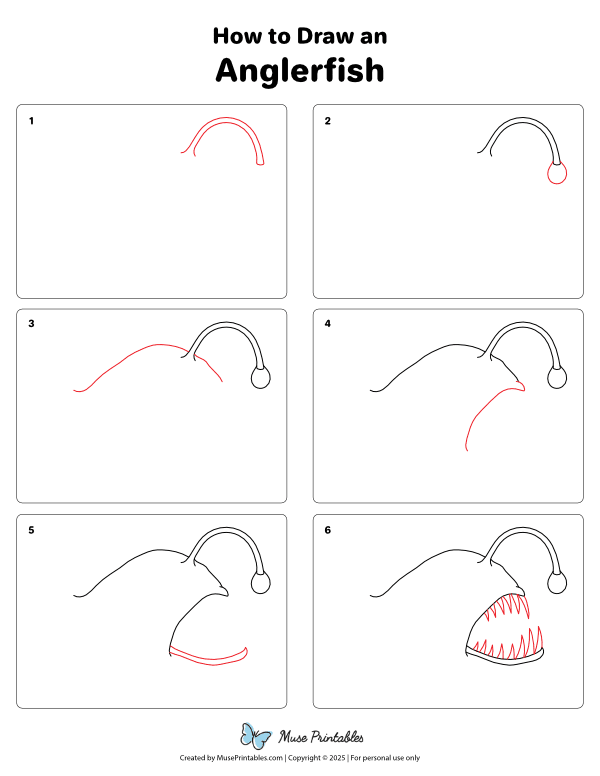 How to Draw an
Anglerfish

1

2

3

4

5

6

Muse Printables

Created by MusePrintables.com | Copyright © 2025 | For personal use only