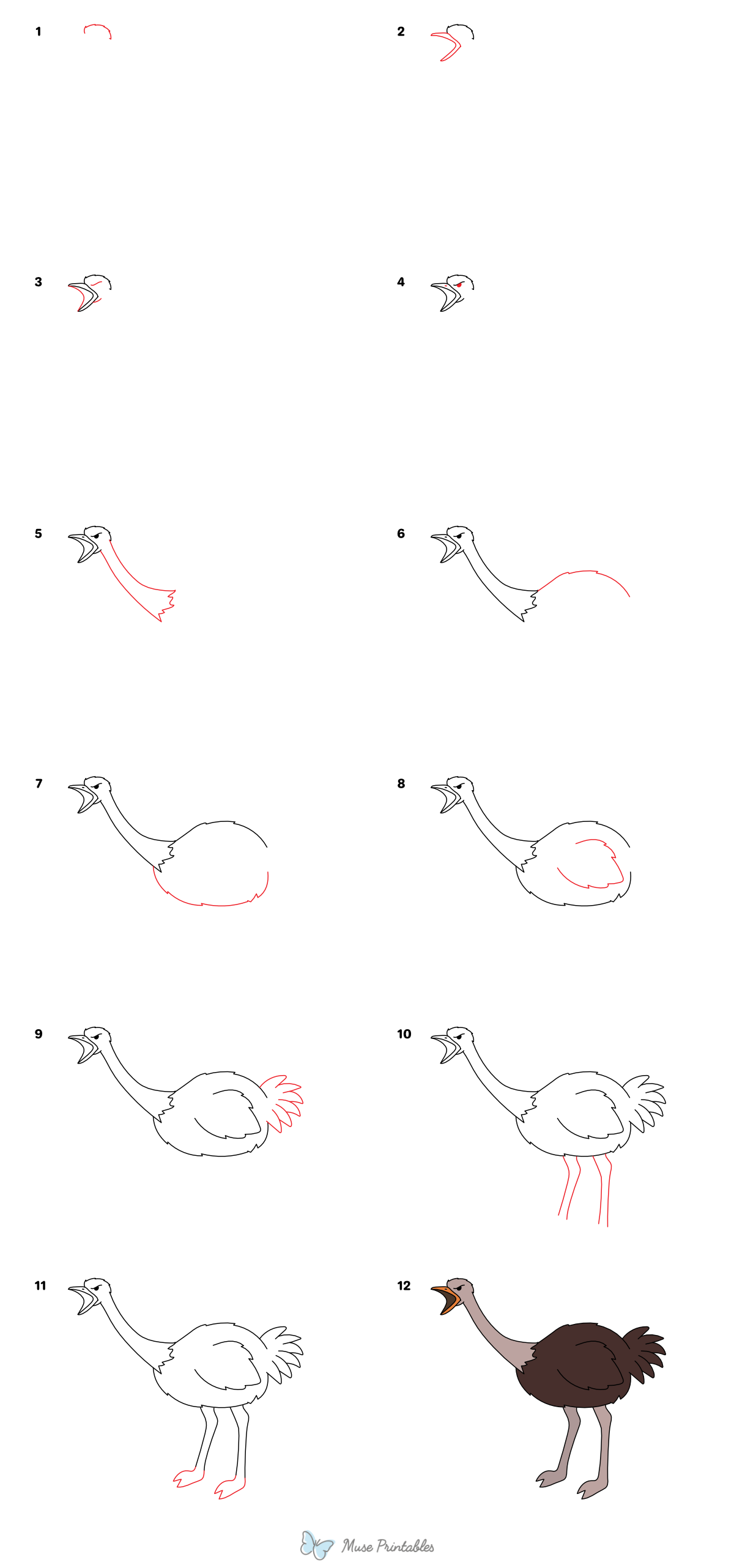 1

2

3

4

5

6

7

8

9

10

11

12

Muse Printables