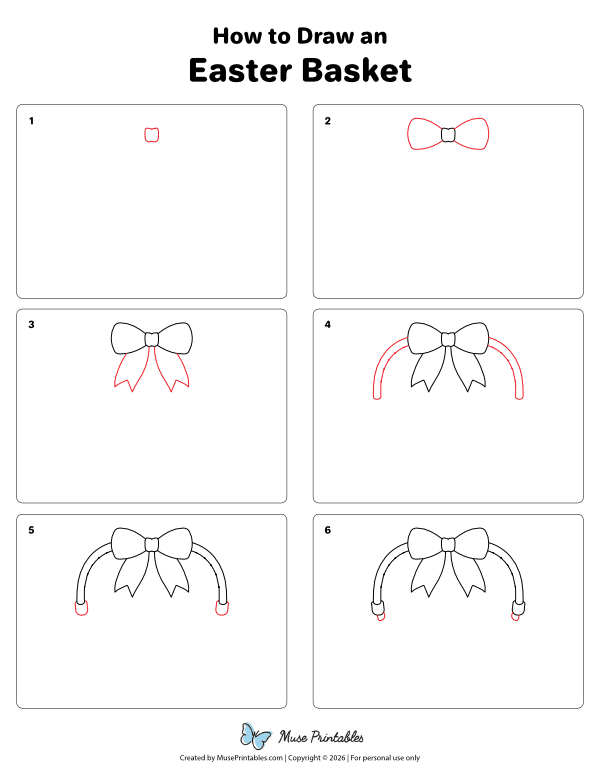 How to Draw an
Easter Basket

1

2

3

4

5

6

Muse Printables

Created by MusePrintables.com | Copyright © 2026 | For personal use only