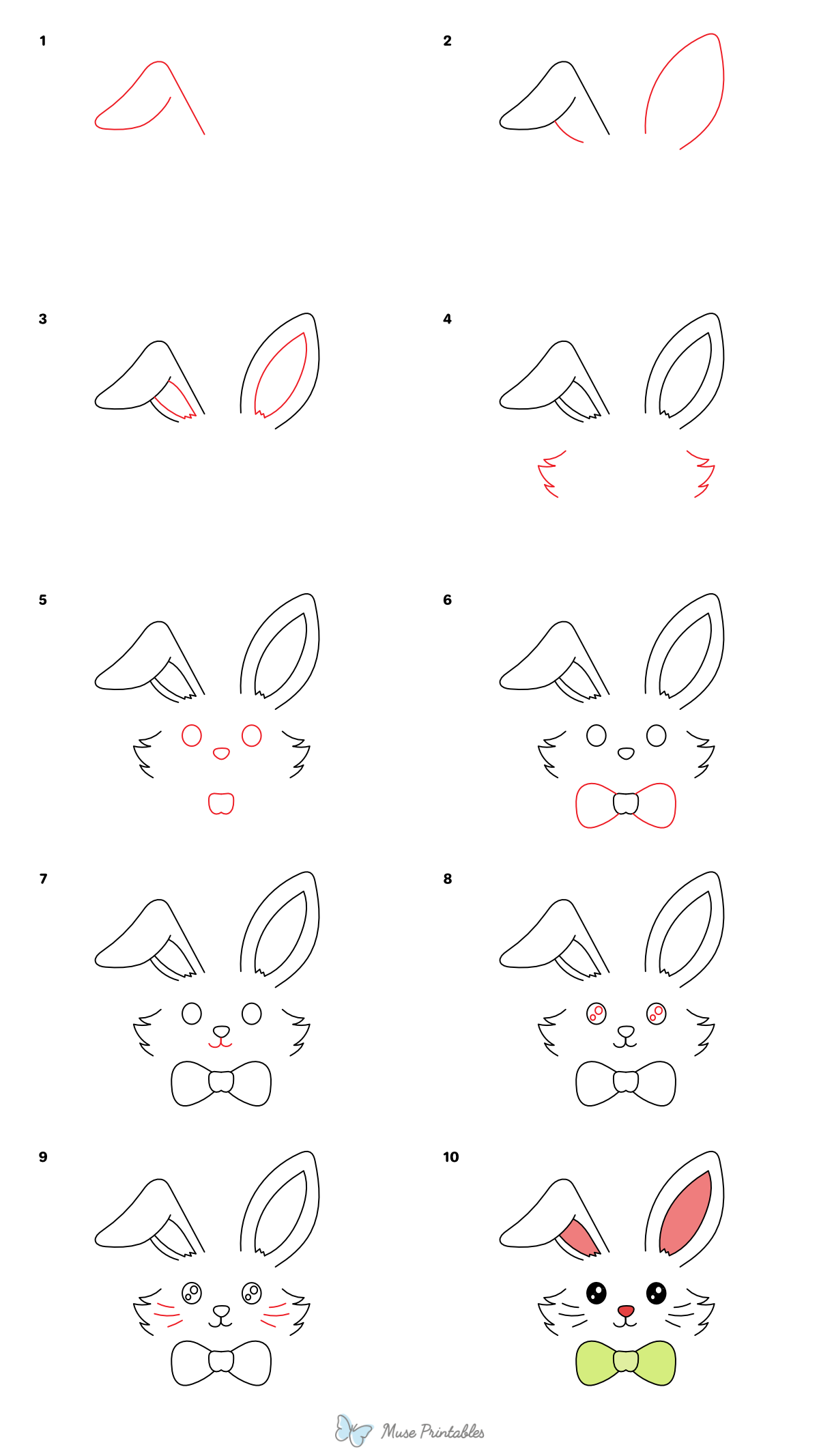 1

2

3

4

5

6

7

8

9

10

Muse Printables