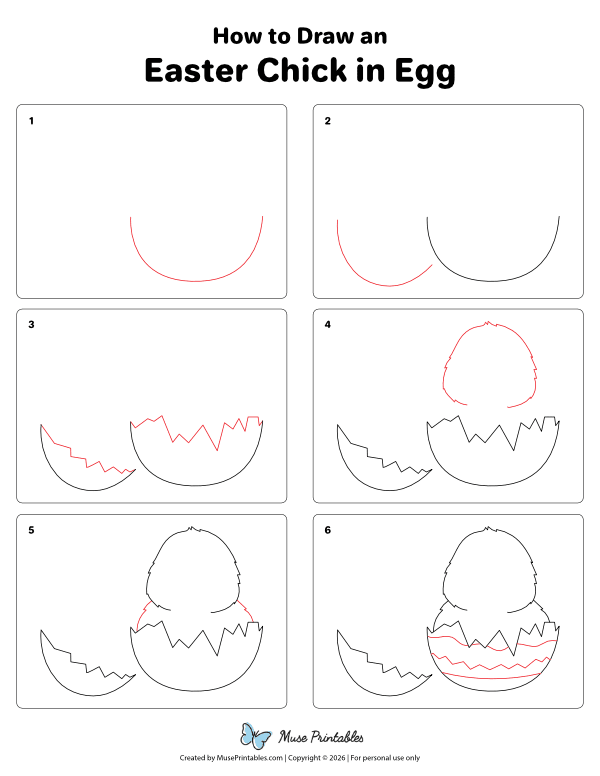 How to Draw an
Easter Chick in Egg

1

2

3

4

5

6

Muse Printables

Created by MusePrintables.com | Copyright © 2026 | For personal use only