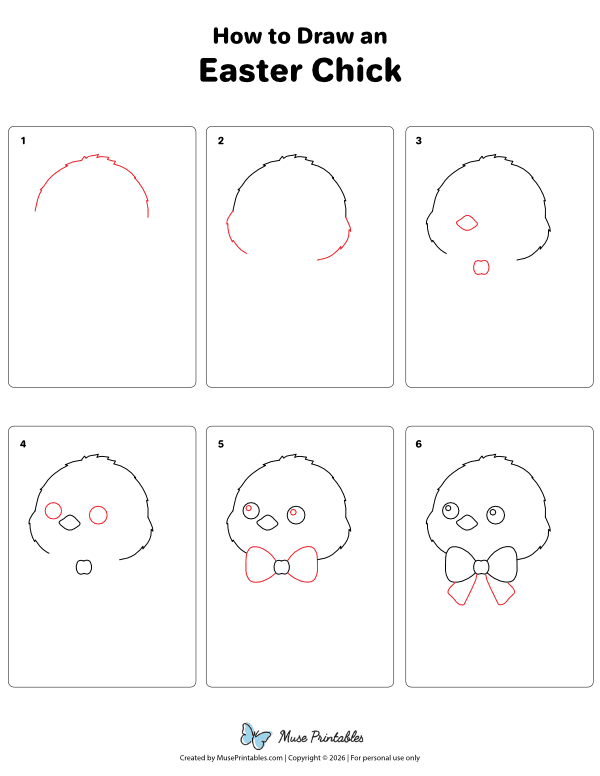 How to Draw an
Easter Chick

1

2

3

4

5

6

Muse Printables

Created by MusePrintables.com | Copyright © 2026 | For personal use only